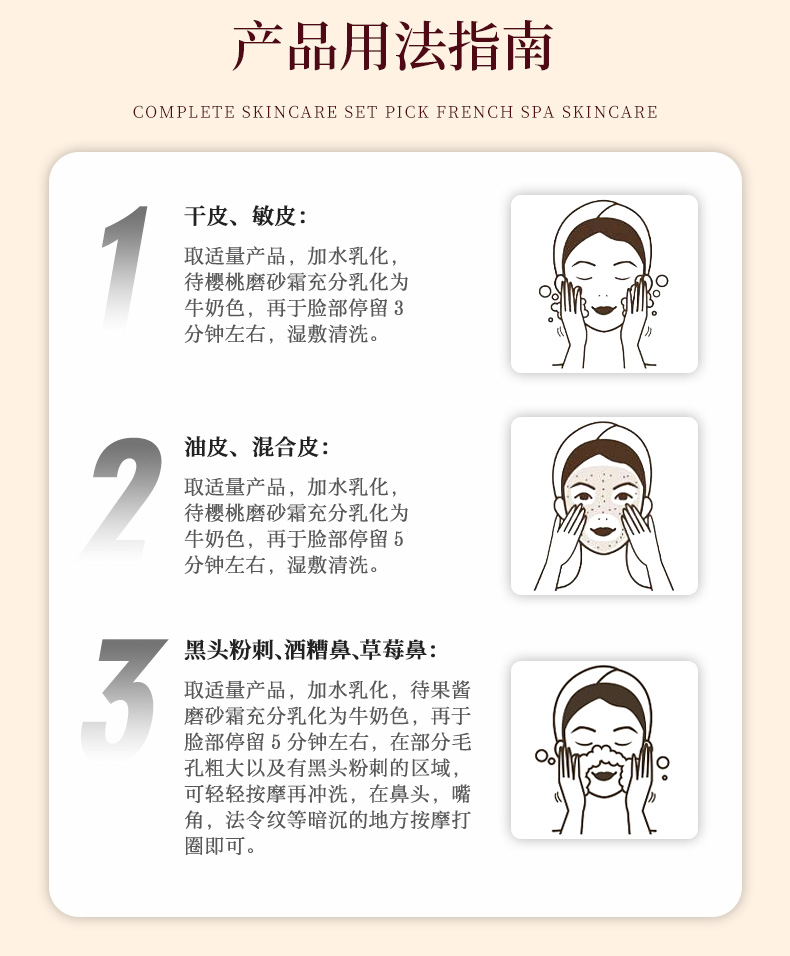 产品用法指南

COMPLETE SKINCARE SET PICK FRENCH SPA SKINCARE

1

干皮、敏皮：

取适量产品，加水乳化，待樱桃磨砂霜充分乳化为牛奶色，再于脸部停留 3 分钟左右，湿敷清洗。

2

油皮、混合皮：

取适量产品，加水乳化，待樱桃磨砂霜充分乳化为牛奶色，再于脸部停留 5 分钟左右，湿敷清洗。

3

黑头粉刺、酒糟鼻、草莓鼻：

取适量产品，加水乳化，待果酱磨砂霜充分乳化为牛奶色，再于脸部停留 5 分钟左右，在部分毛孔粗大以及有黑头粉刺的区域，可轻轻按摩再冲洗，在鼻头，嘴角，法令纹等暗沉的地方按摩打圈即可。