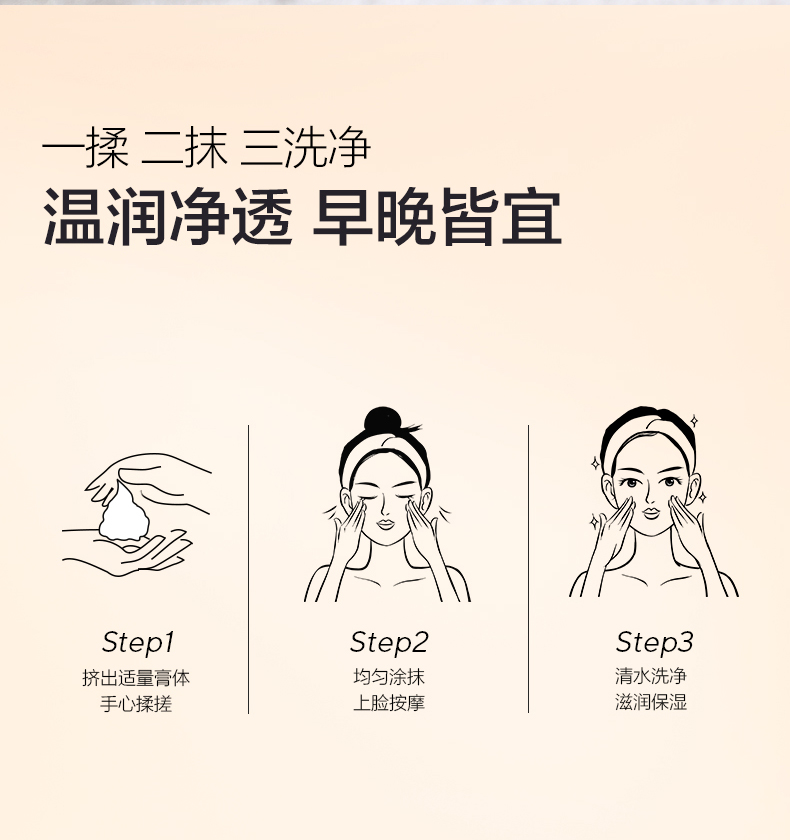 一揉 二抹 三洗净
温润净透 早晚皆宜

Step1
挤出适量膏体
手心揉搓

Step2
均匀涂抹
上脸按摩

Step3
清水洗净
滋润保湿