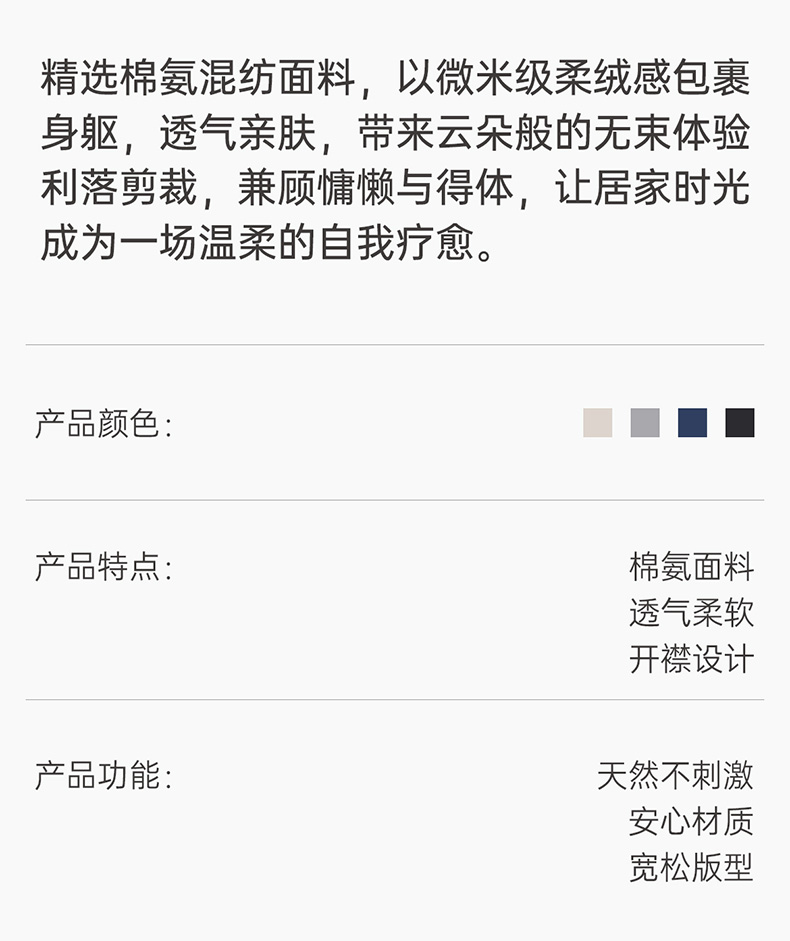 精选棉氨混纺面料，以微米级柔绒感包裹身躯，透气亲肤，带来云朵般的无束体验利落剪裁，兼顾慵懒与得体，让居家时光成为一场温柔的自我疗愈。

产品颜色:

产品特点:
棉氨面料
透气柔软
开襟设计

产品功能:
天然不刺激
安心材质
宽松版型