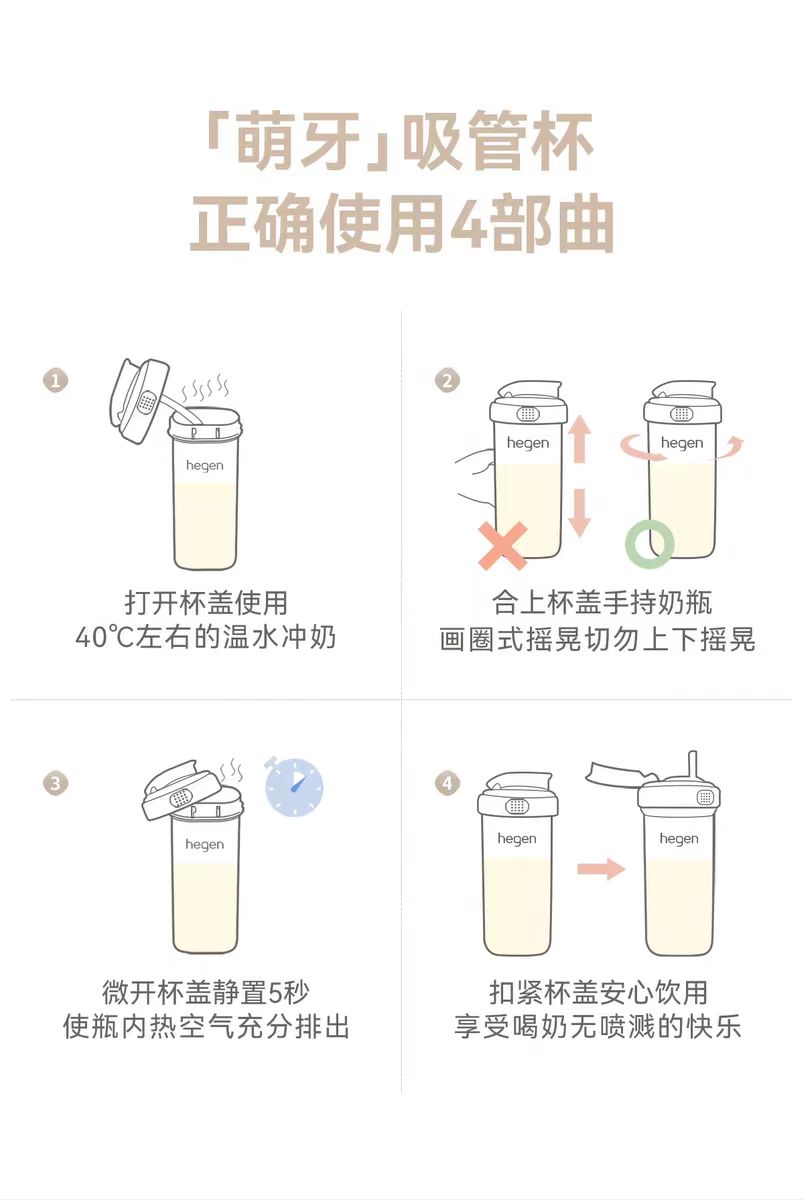 「萌牙」吸管杯
正确使用4部曲

1
hegen
打开杯盖使用
40℃左右的温水冲奶

2
hegen
hegen
合上杯盖手持奶瓶
画圈式摇晃切勿上下摇晃

3
hegen
微开杯盖静置5秒
使瓶内热空气充分排出

4
hegen
hegen
扣紧杯盖安心饮用
享受喝奶无喷溅的快乐