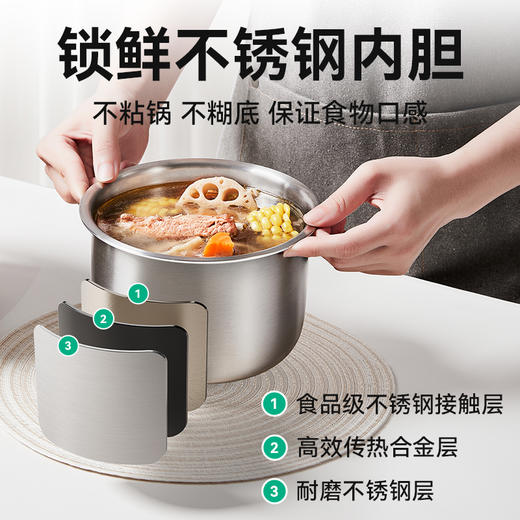 锁鲜不锈钢内胆

不粘锅 不糊底 保证食物口感

1
2
3

1 食品级不锈钢接触层
2 高效传热合金层
3 耐磨不锈钢层