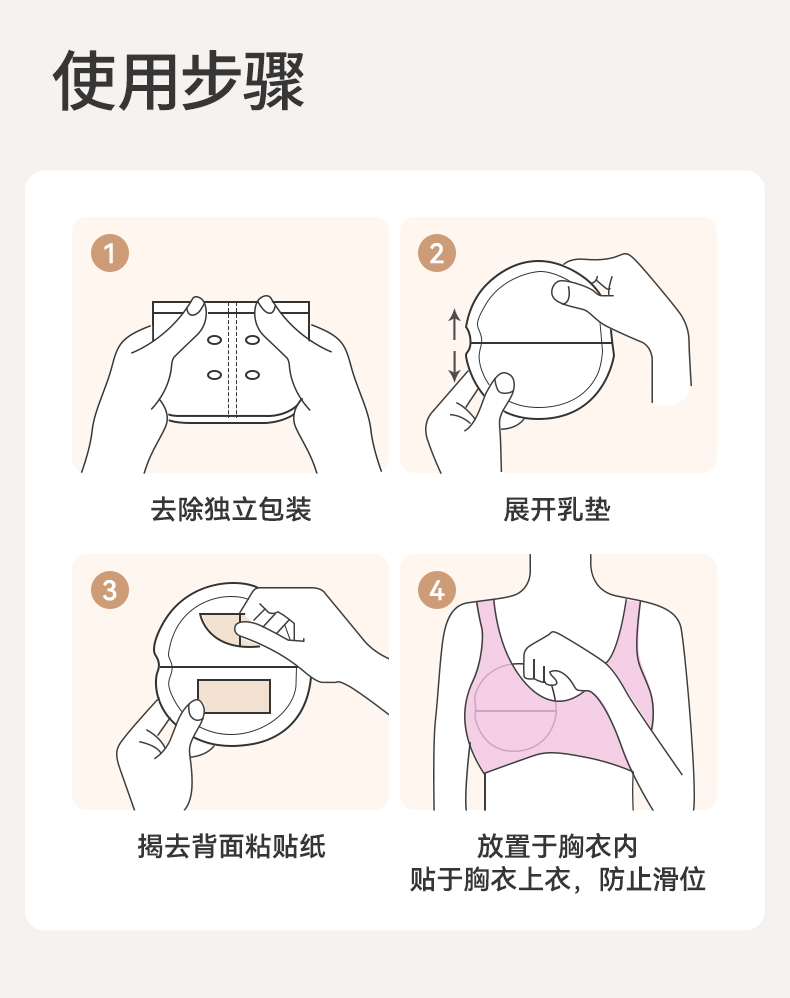 使用步骤

1
去除独立包装

2
展开乳垫

3
揭去背面粘贴纸

4
放置于胸衣内
贴于胸衣上衣，防止滑位