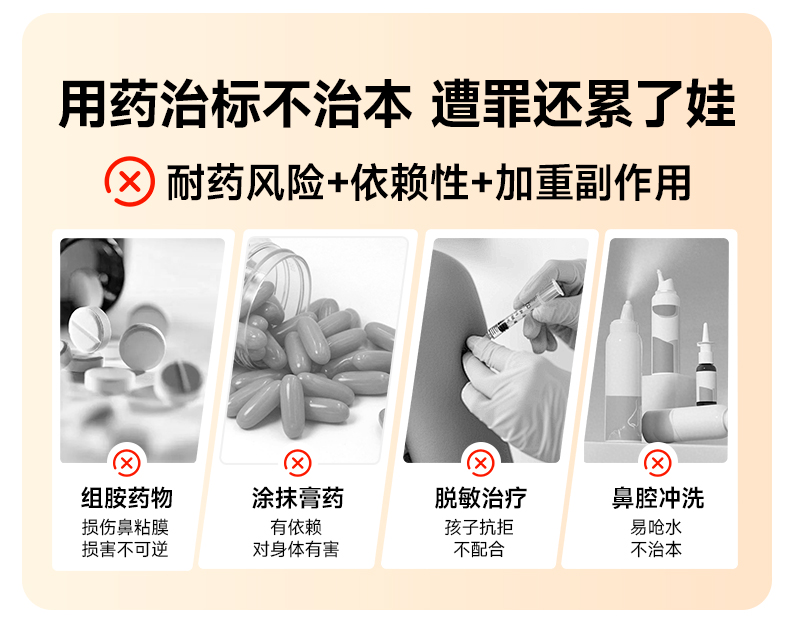 用药治标不治本 遭罪还累了娃

耐药风险+依赖性+加重副作用

组胺药物
损伤鼻粘膜
损害不可逆

涂抹膏药
有依赖
对身体有害

脱敏治疗
孩子抗拒
不配合

鼻腔冲洗
易呛水
不治本