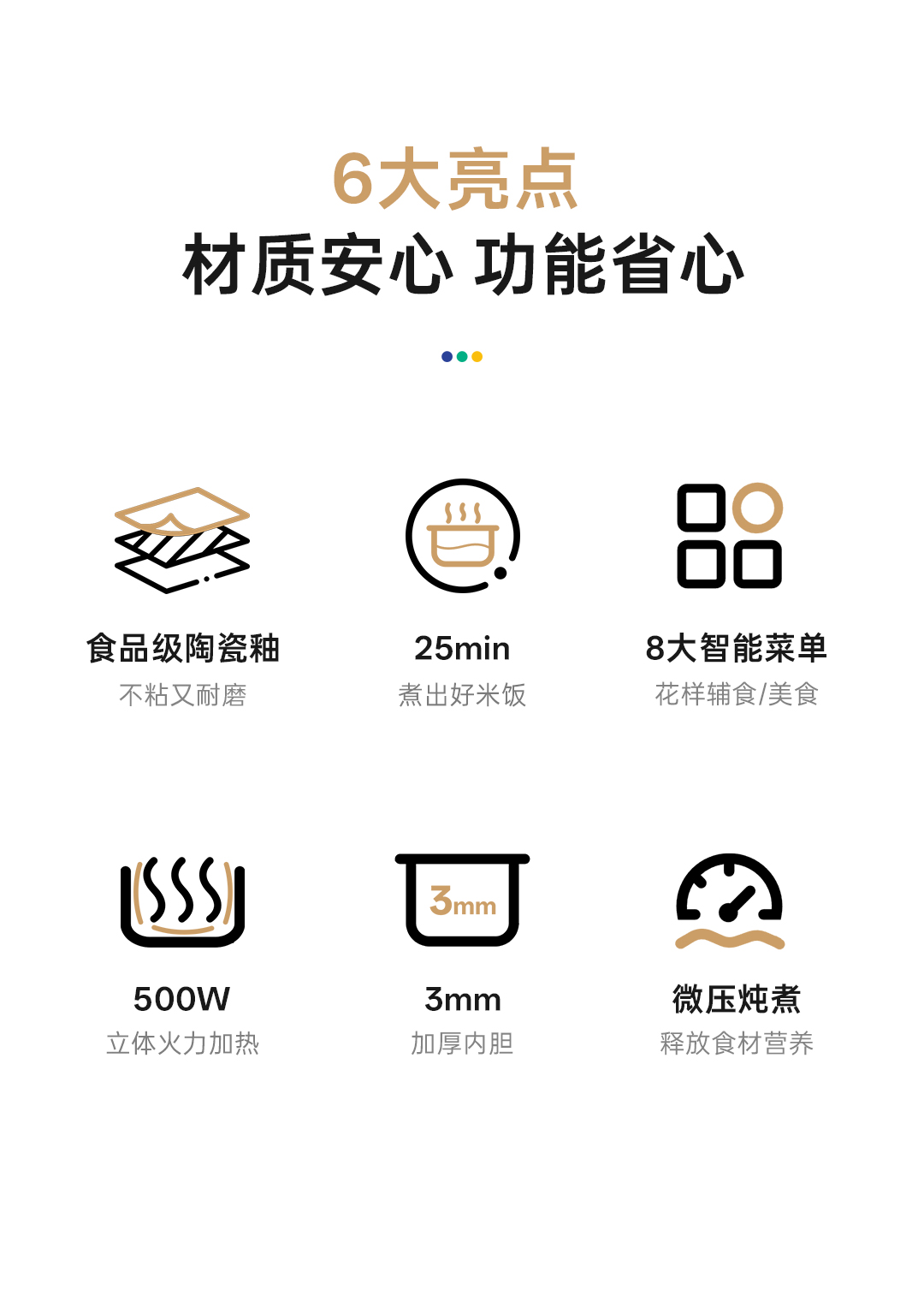 6大亮点
材质安心 功能省心

食品级陶瓷釉
不粘又耐磨

25min
煮出好米饭

8大智能菜单
花样辅食/美食

500W
立体火力加热

3mm
3mm
加厚内胆

微压炖煮
释放食材营养