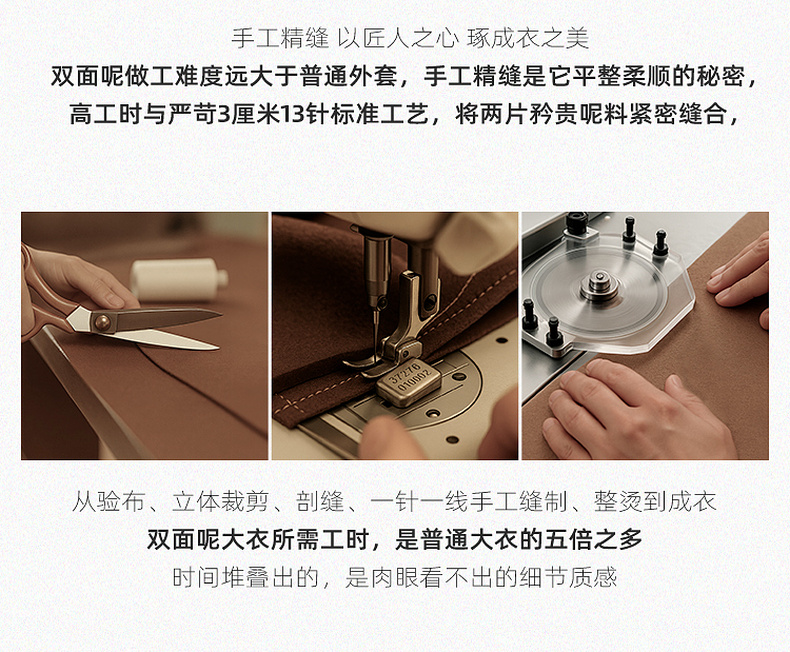 手工精缝 以匠人之心 琢成衣之美

双面呢做工难度远大于普通外套，手工精缝是它平整柔顺的秘密，高工时与严苛3厘米13针标准工艺，将两片矜贵呢料紧密缝合，

37276
010002

从验布、立体裁剪、剖缝、一针一线手工缝制、整烫到成衣

双面呢大衣所需工时，是普通大衣的五倍之多

时间堆叠出的，是肉眼看不出的细节质感