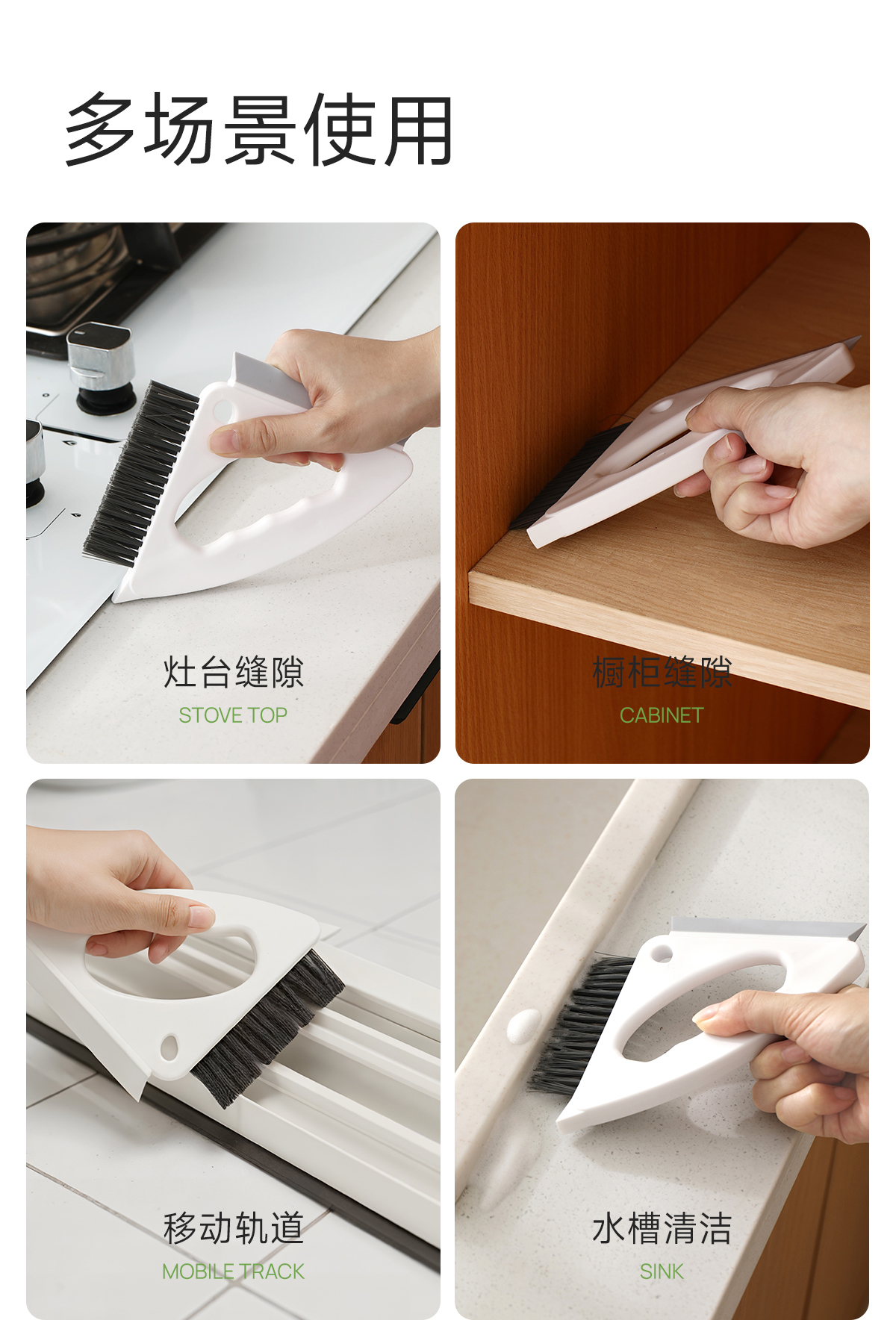 多场景使用

灶台缝隙
STOVE TOP

橱柜缝隙
CABINET

移动轨道
MOBILE TRACK

水槽清洁
SINK