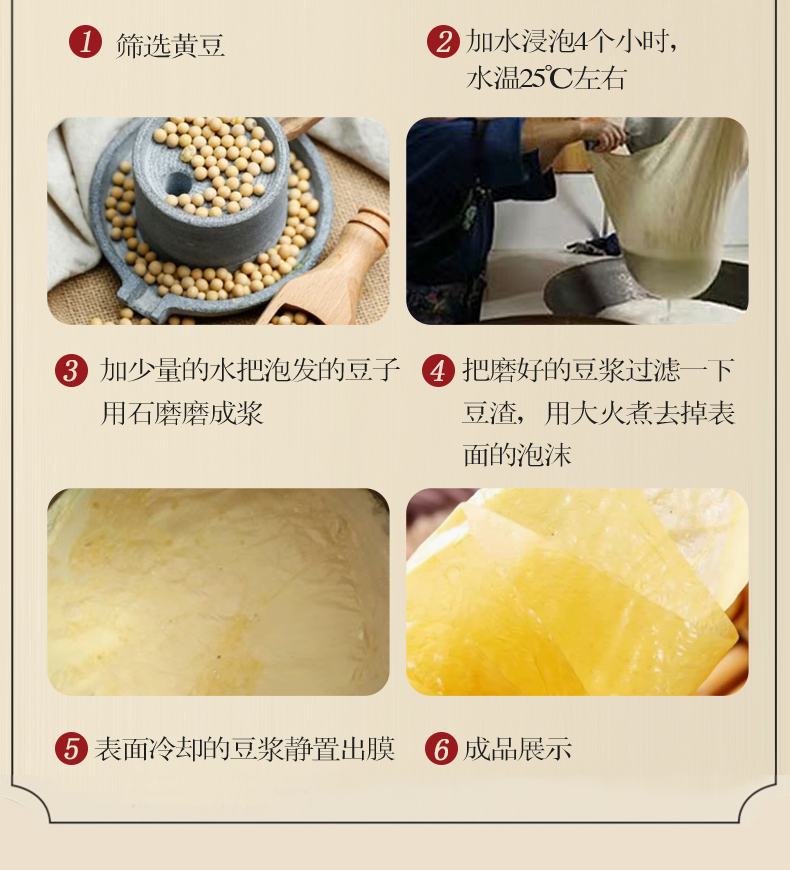 1 筛选黄豆

2 加水浸泡4个小时，水温25℃左右

3 加少量的水把泡发的豆子用石磨磨成浆

4 把磨好的豆浆过滤一下豆渣，用大火煮去掉表面的泡沫

5 表面冷却的豆浆静置出膜

6 成品展示