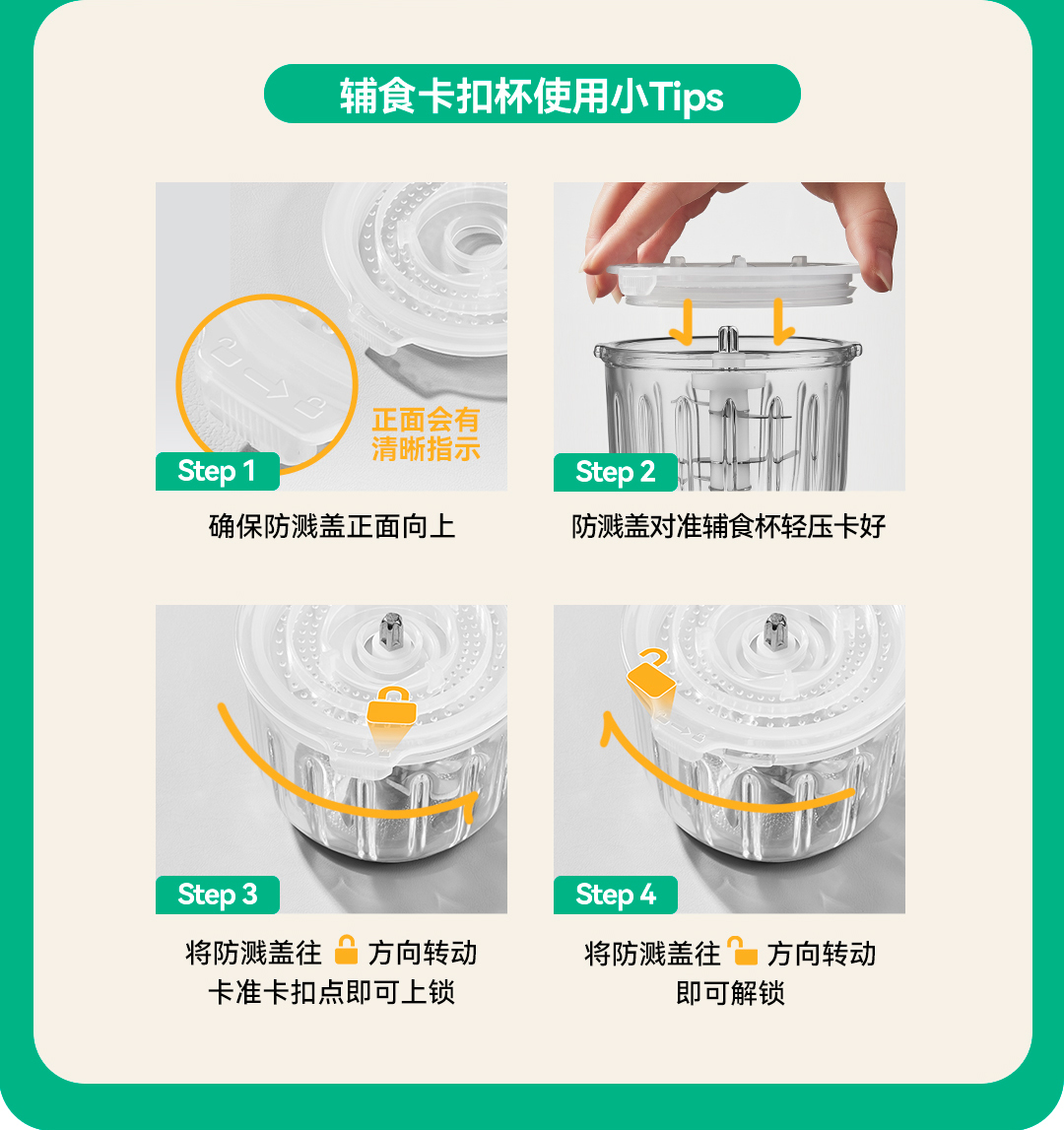 辅食卡扣杯使用小Tips

正面会有清晰指示

Step 1

确保防溅盖正面向上

Step 2

防溅盖对准辅食杯轻压卡好

Step 3

将防溅盖往 方向转动
卡准卡扣点即可上锁

Step 4

将防溅盖往 方向转动
即可解锁