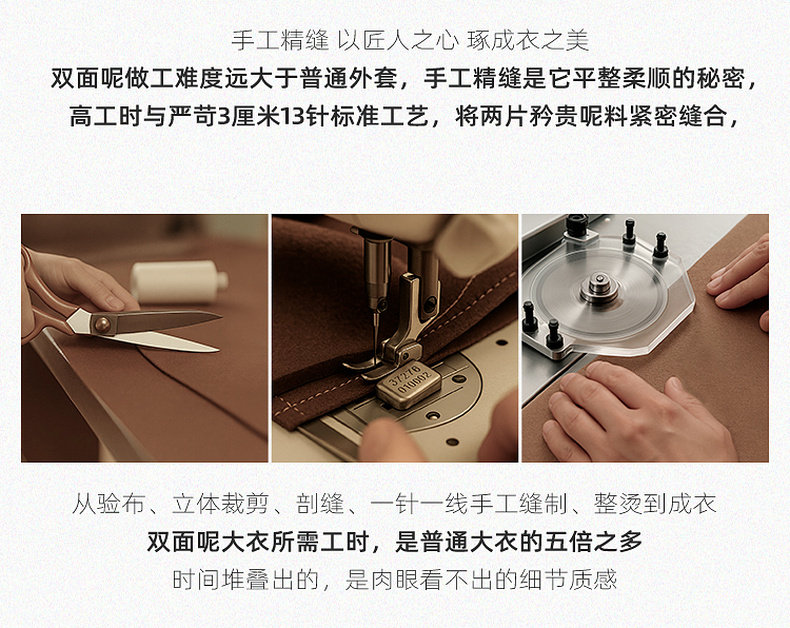 手工精缝 以匠人之心 琢成衣之美

双面呢做工难度远大于普通外套，手工精缝是它平整柔顺的秘密，高工时与严苛3厘米13针标准工艺，将两片矜贵呢料紧密缝合，

37276
010002

从验布、立体裁剪、剖缝、一针一线手工缝制、整烫到成衣

双面呢大衣所需工时，是普通大衣的五倍之多

时间堆叠出的，是肉眼看不出的细节质感