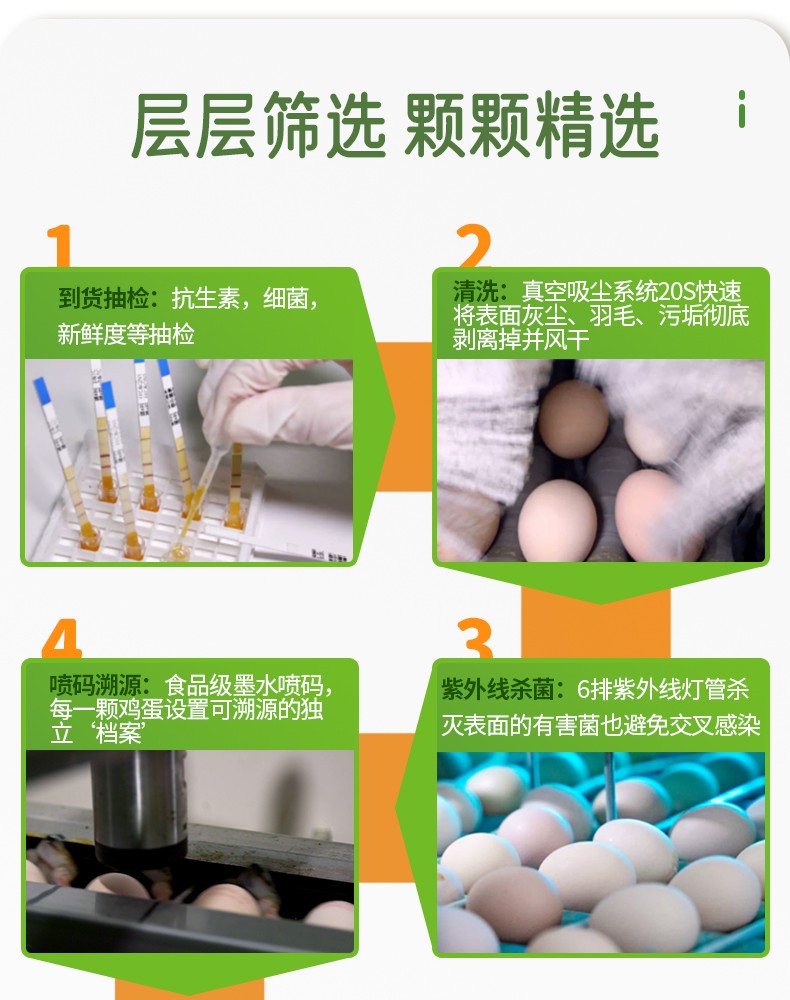 层层筛选 颗颗精选

1

到货抽检：抗生素，细菌，新鲜度等抽检

2

清洗：真空吸尘系统20S快速将表面灰尘、羽毛、污垢彻底剥离掉并风干

4

喷码溯源：食品级墨水喷码，每一颗鸡蛋设置可溯源的独立‘档案’

3

紫外线杀菌：6排紫外线灯管杀灭表面的有害菌也避免交叉感染