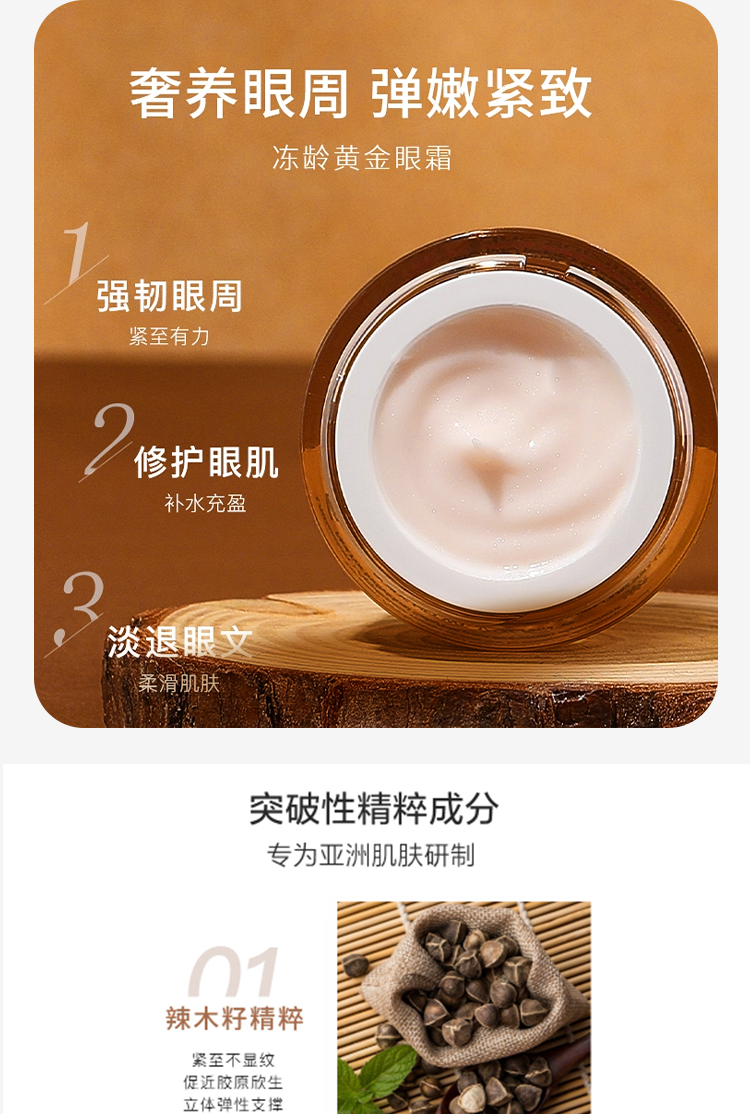 奢养眼周 弹嫩紧致
冻龄黄金眼霜

1
强韧眼周
紧至有力

2
修护眼肌
补水充盈

3
淡退眼文
柔滑肌肤

突破性精粹成分
专为亚洲肌肤研制

01
辣木籽精粹
紧至不显纹
促近胶原欣生
立体弹性支撑