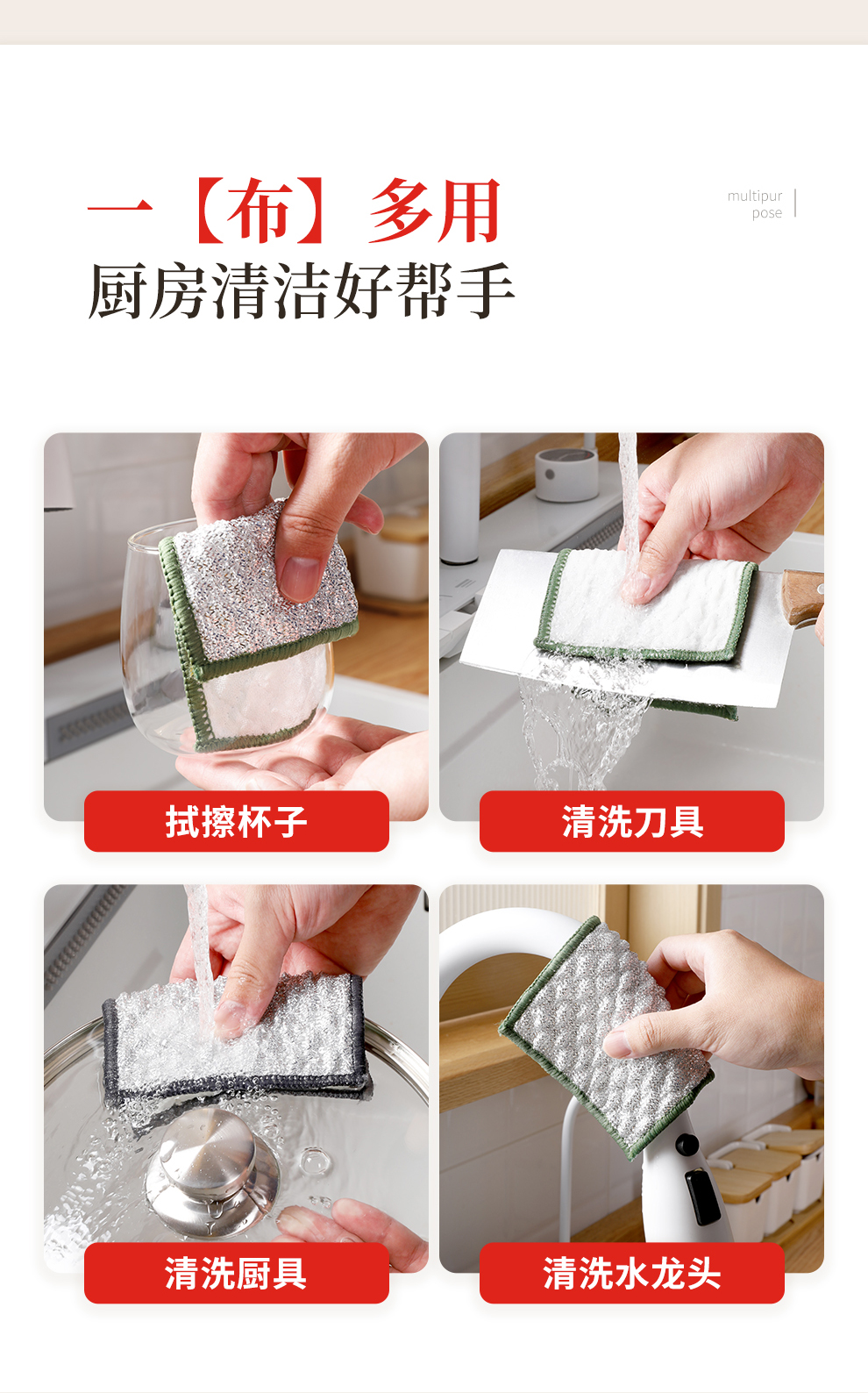 一【布】多用
厨房清洁好帮手

multipur
pose

拭擦杯子

清洗刀具

清洗厨具

清洗水龙头