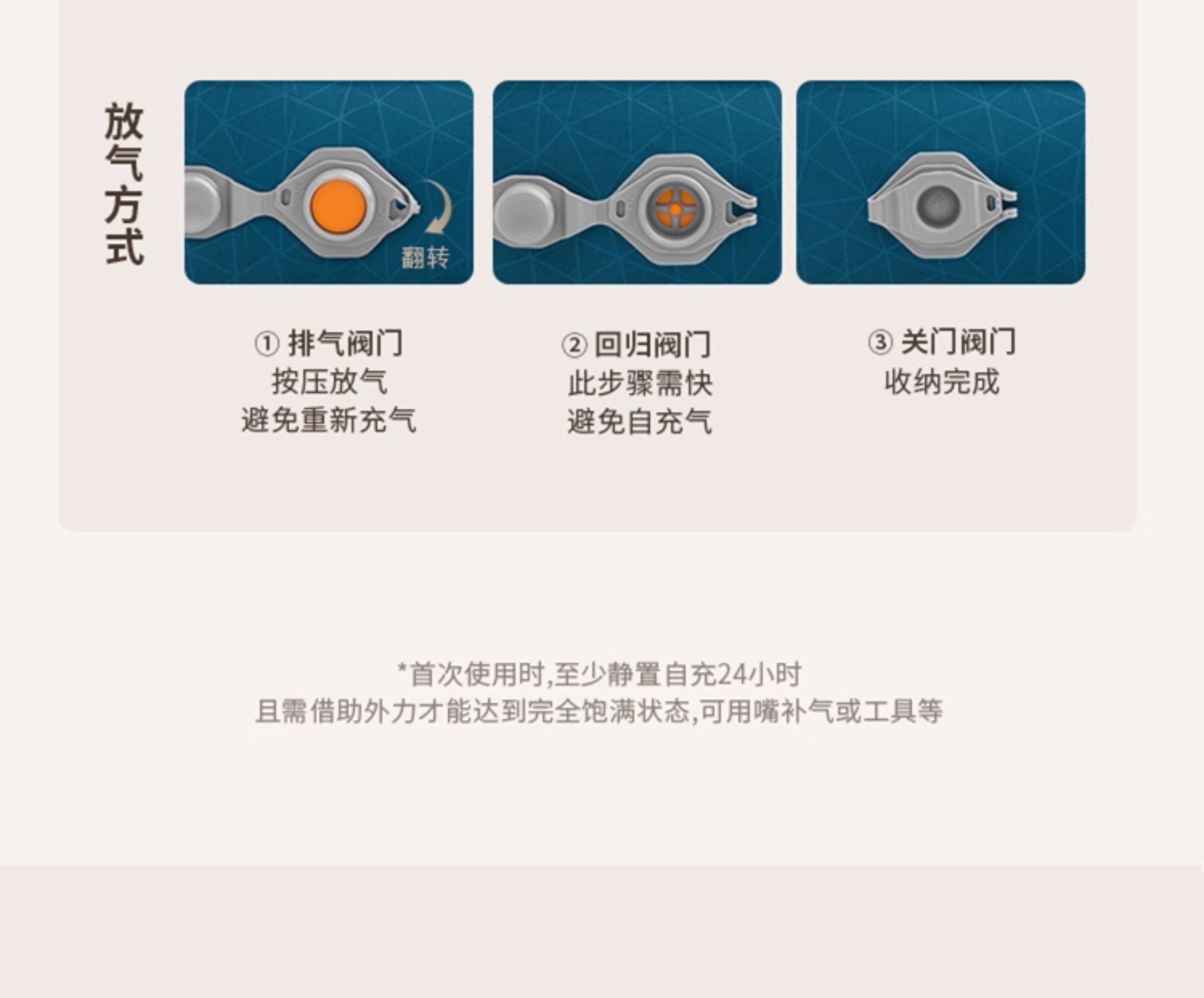 放气方式

翻转

① 排气阀门
按压放气
避免重新充气

② 回归阀门
此步骤需快
避免自充气

③ 关门阀门
收纳完成

*首次使用时,至少静置自充24小时
且需借助外力才能达到完全饱满状态,可用嘴补气或工具等