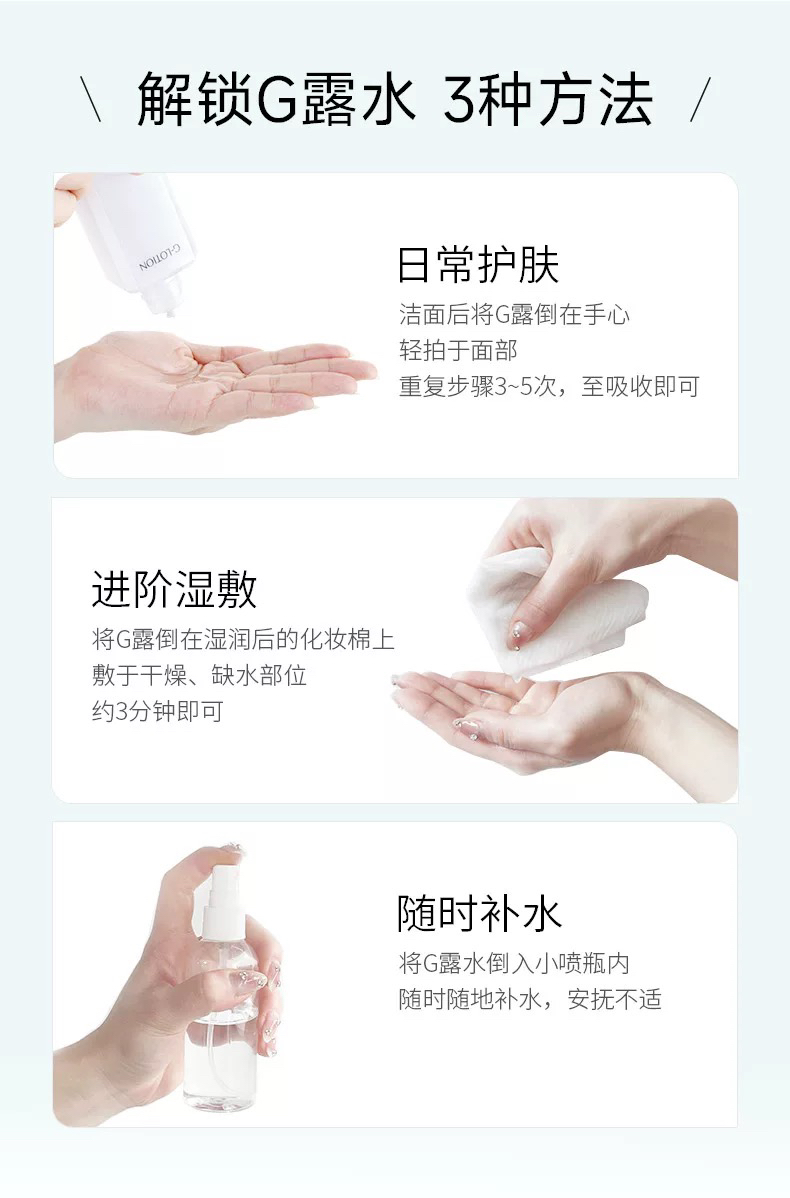 \ 解锁G露水 3种方法 /

G-LOTION

日常护肤
洁面后将G露倒在手心
轻拍于面部
重复步骤3~5次，至吸收即可

进阶湿敷
将G露倒在湿润后的化妆棉上
敷于干燥、缺水部位
约3分钟即可

随时补水
将G露水倒入小喷瓶内
随时随地补水，安抚不适