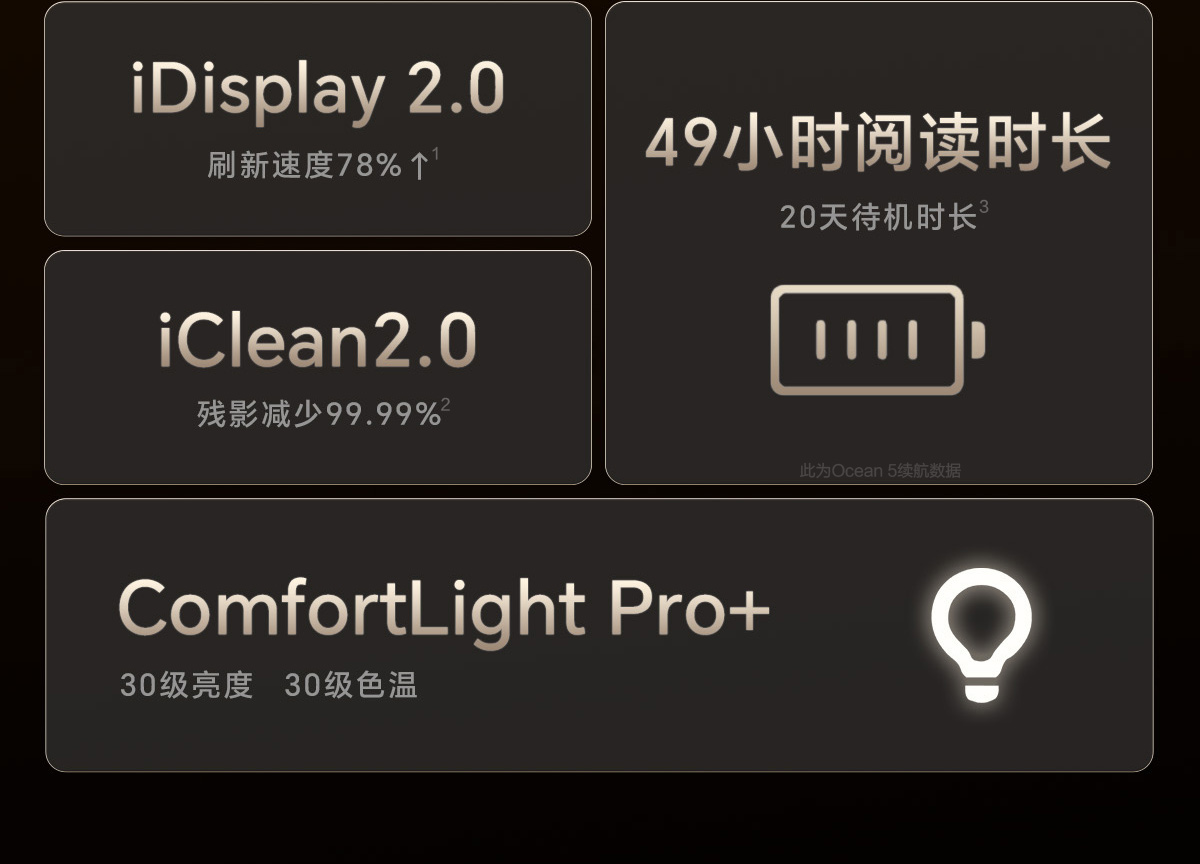 iDisplay 2.0

刷新速度78%↑$^{1}$

iClean2.0

残影减少99.99%$^{2}$

49小时阅读时长

20天待机时长$^{3}$

此为Ocean 5续航数据

ComfortLight Pro+

30级亮度 30级色温