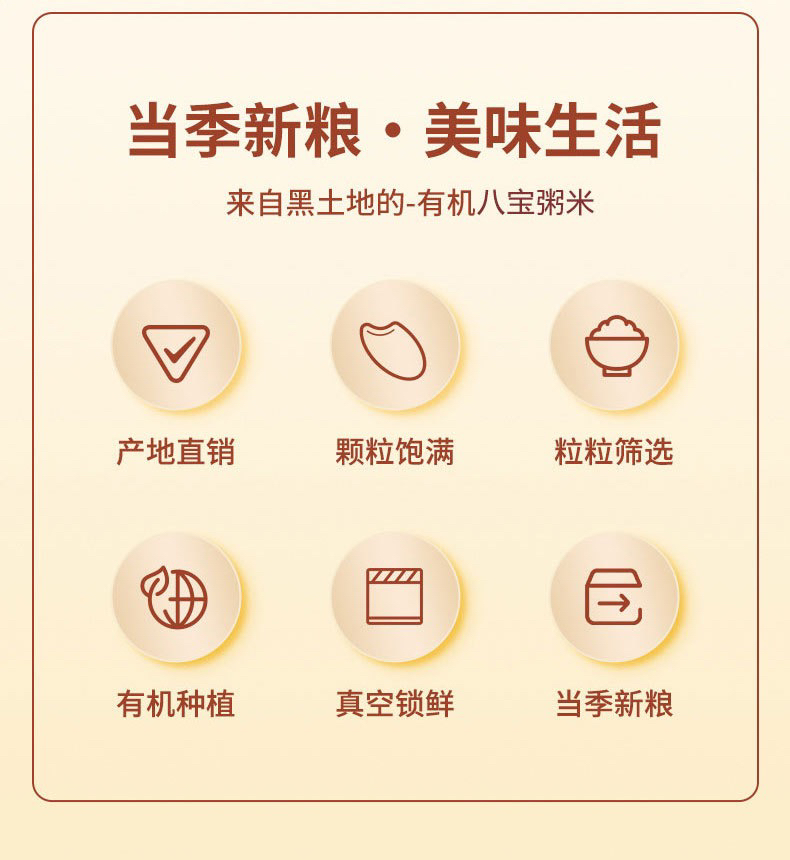 当季新粮·美味生活

来自黑土地的-有机八宝粥米

产地直销

颗粒饱满

粒粒筛选

有机种植

真空锁鲜

当季新粮