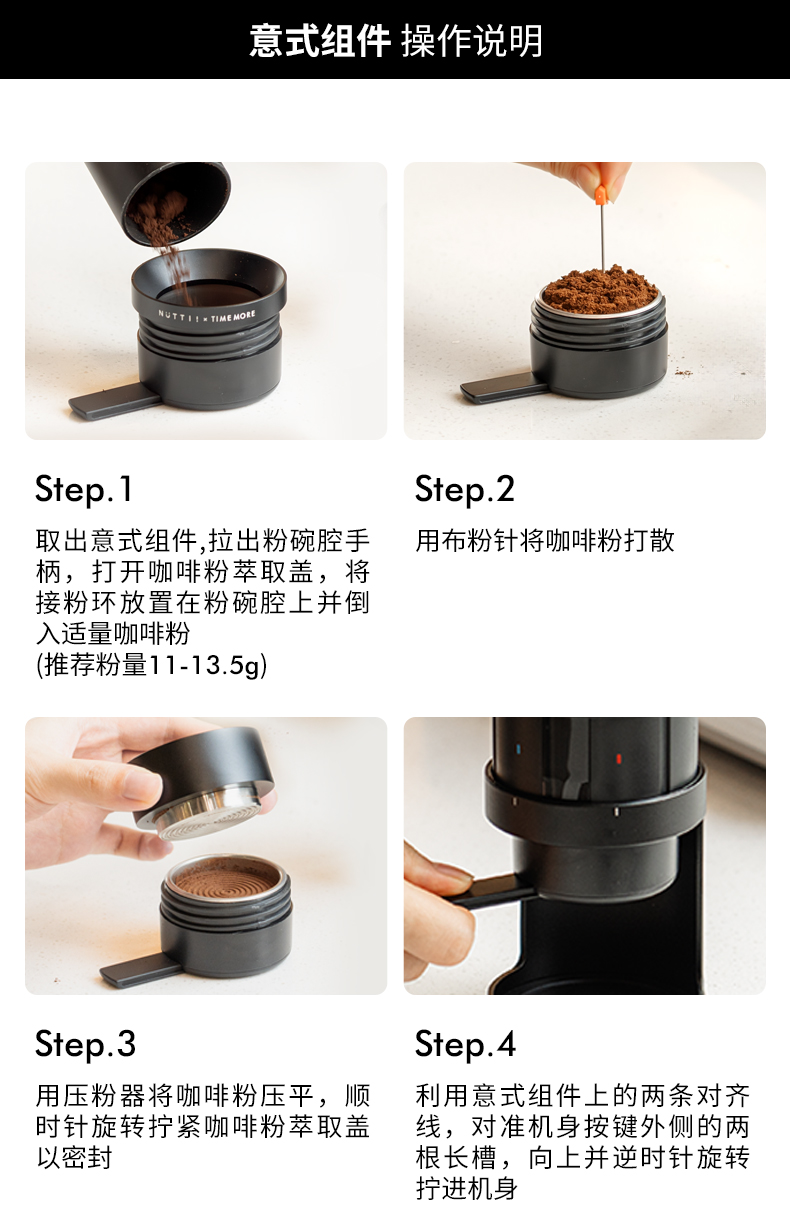 意式组件 操作说明

NUTTII × TIMEMORE

Step.1

取出意式组件,拉出粉碗腔手柄，打开咖啡粉萃取盖，将接粉环放置在粉碗腔上并倒入适量咖啡粉
(推荐粉量11-13.5g)

Step.2

用布粉针将咖啡粉打散

Step.3

用压粉器将咖啡粉压平，顺时针旋转拧紧咖啡粉萃取盖以密封

Step.4

利用意式组件上的两条对齐线，对准机身按键外侧的两根长槽，向上并逆时针旋转拧进机身