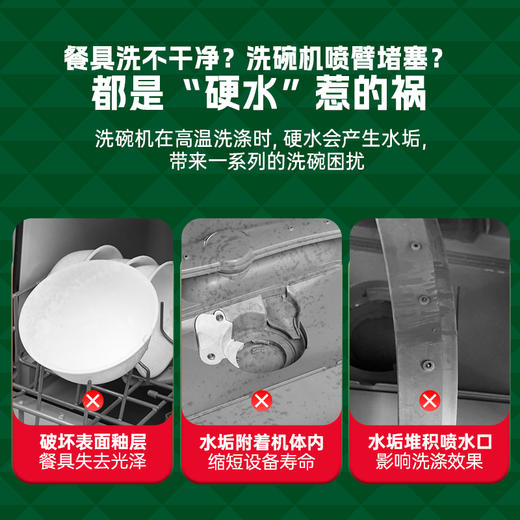 餐具洗不干净？洗碗机喷臂堵塞？
都是“硬水”惹的祸

洗碗机在高温洗涤时，硬水会产生水垢，带来一系列的洗碗困扰

破坏表面釉层
餐具失去光泽

水垢附着机体内
缩短设备寿命

水垢堆积喷水口
影响洗涤效果