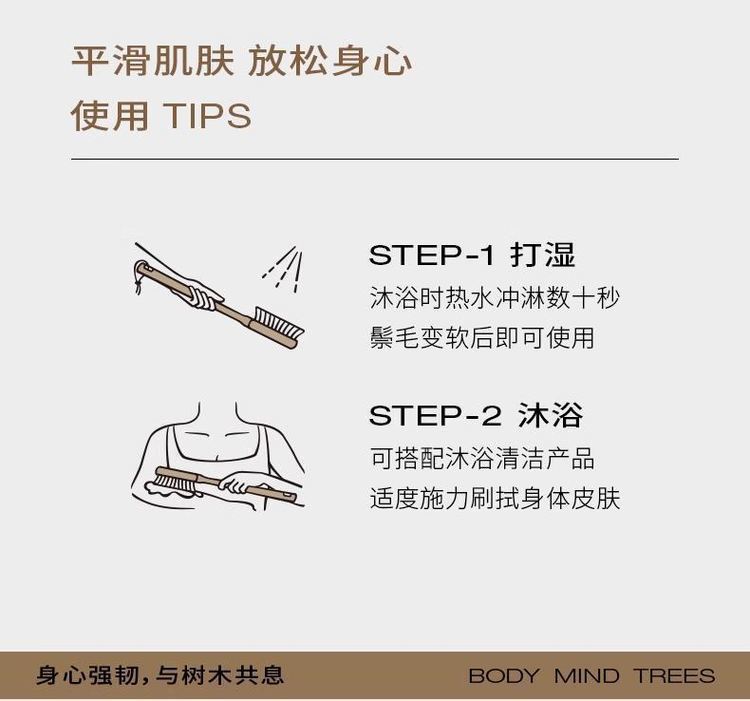 平滑肌肤 放松身心
使用 TIPS

STEP-1 打湿
沐浴时热水冲淋数十秒
鬃毛变软后即可使用

STEP-2 沐浴
可搭配沐浴清洁产品
适度施力刷拭身体皮肤

身心强韧，与树木共息

BODY MIND TREES