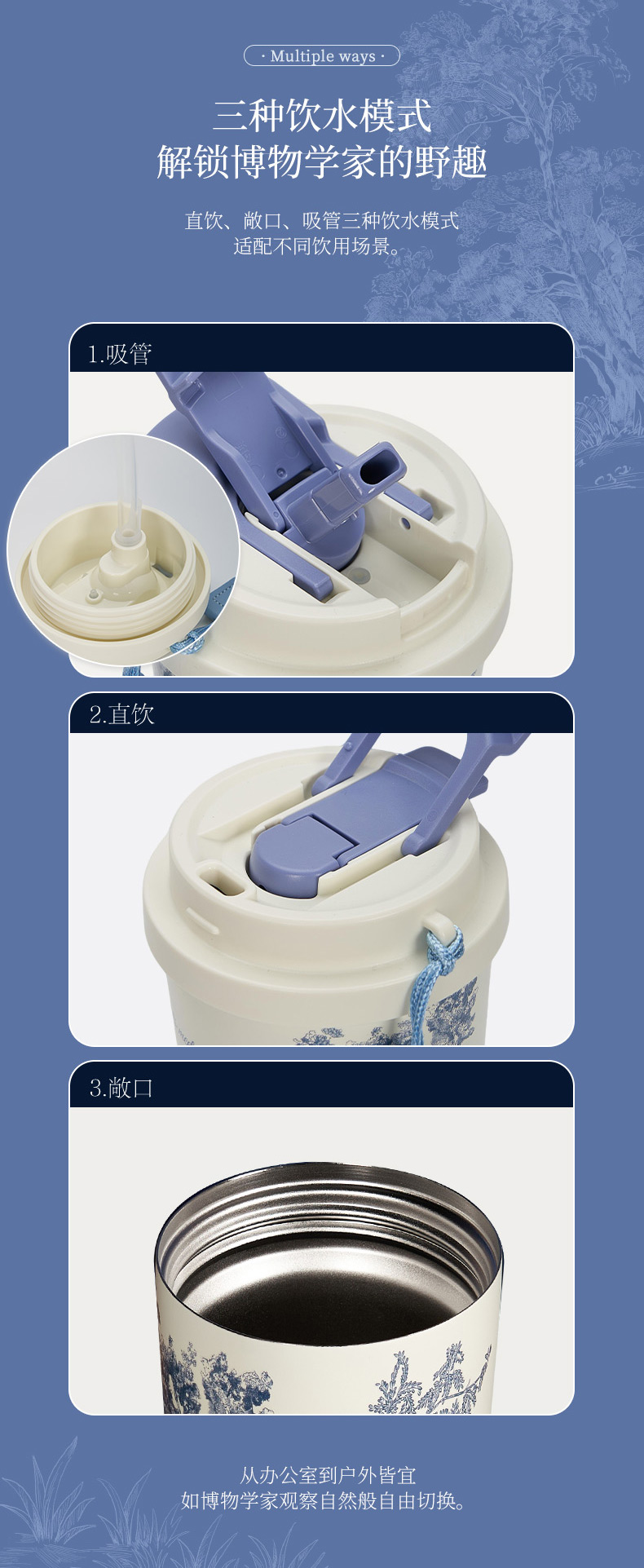 · Multiple ways ·

三种饮水模式
解锁博物学家的野趣

直饮、敞口、吸管三种饮水模式
适配不同饮用场景。

1.吸管

2.直饮

3.敞口

从办公室到户外皆宜
如博物学家观察自然般自由切换。