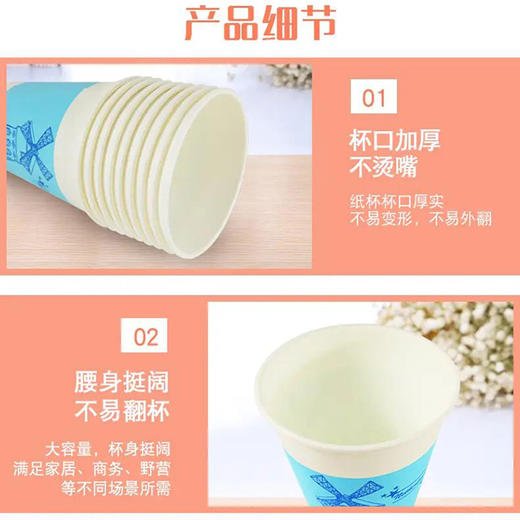 产品细节

01

杯口加厚
不烫嘴

纸杯杯口厚实
不易变形，不易外翻

02

腰身挺阔
不易翻杯

大容量，杯身挺阔
满足家居、商务、野营
等不同场景所需