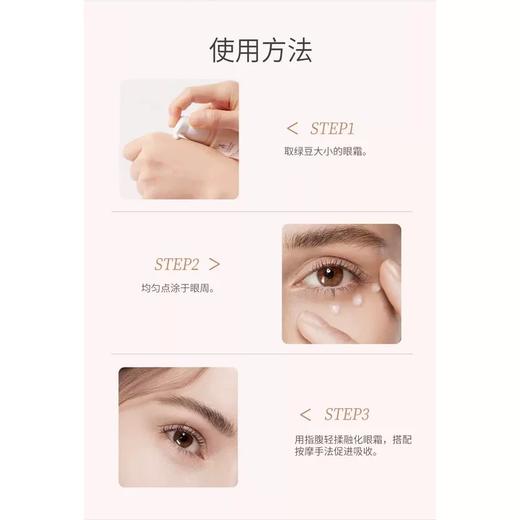 使用方法

< STEP1
取绿豆大小的眼霜。

STEP2 >
均匀点涂于眼周。

< STEP3
用指腹轻揉融化眼霜，搭配按摩手法促进吸收。