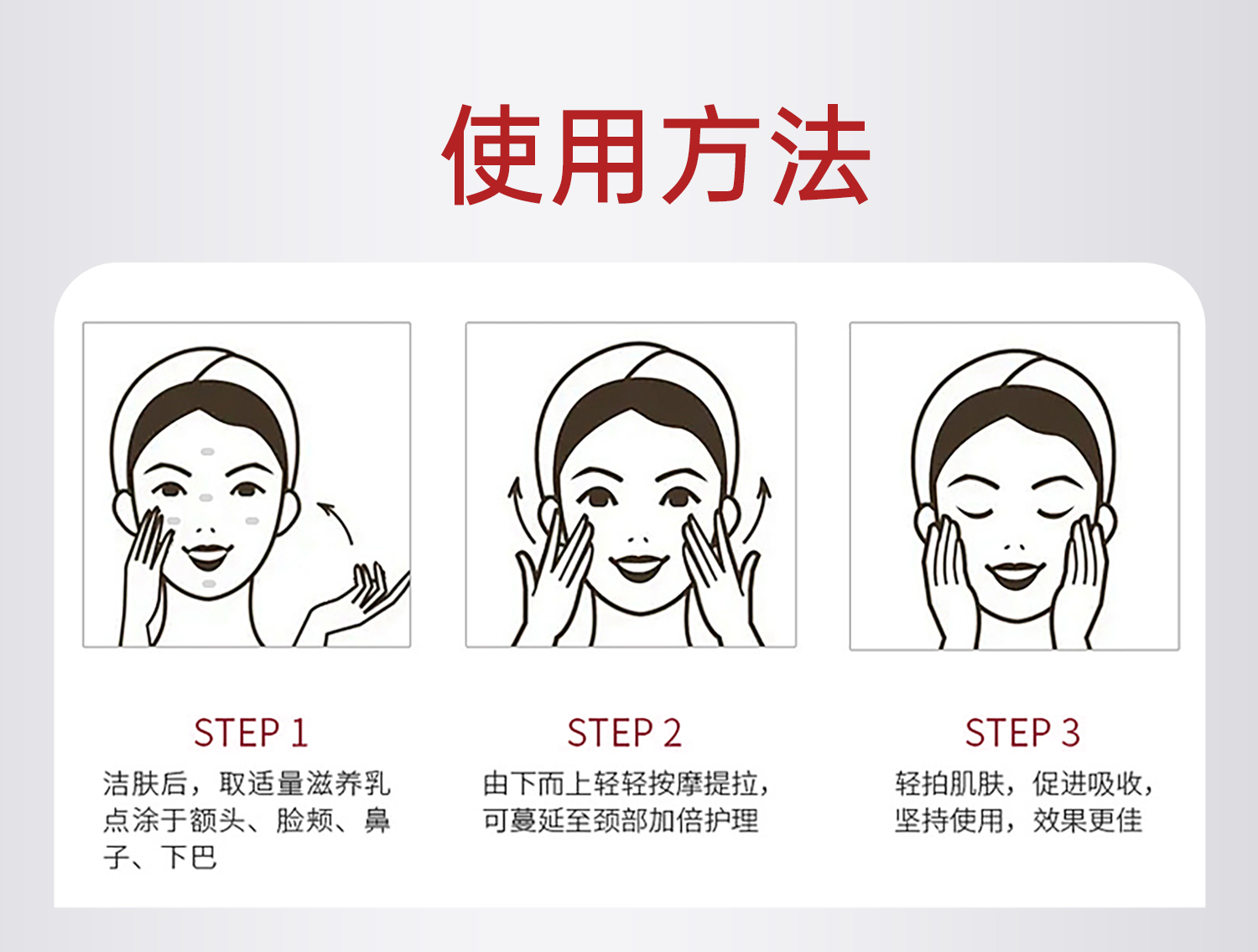 使用方法

STEP 1
洁肤后，取适量滋养乳点涂于额头、脸颊、鼻子、下巴

STEP 2
由下而上轻轻按摩提拉，可蔓延至颈部加倍护理

STEP 3
轻拍肌肤，促进吸收，坚持使用，效果更佳