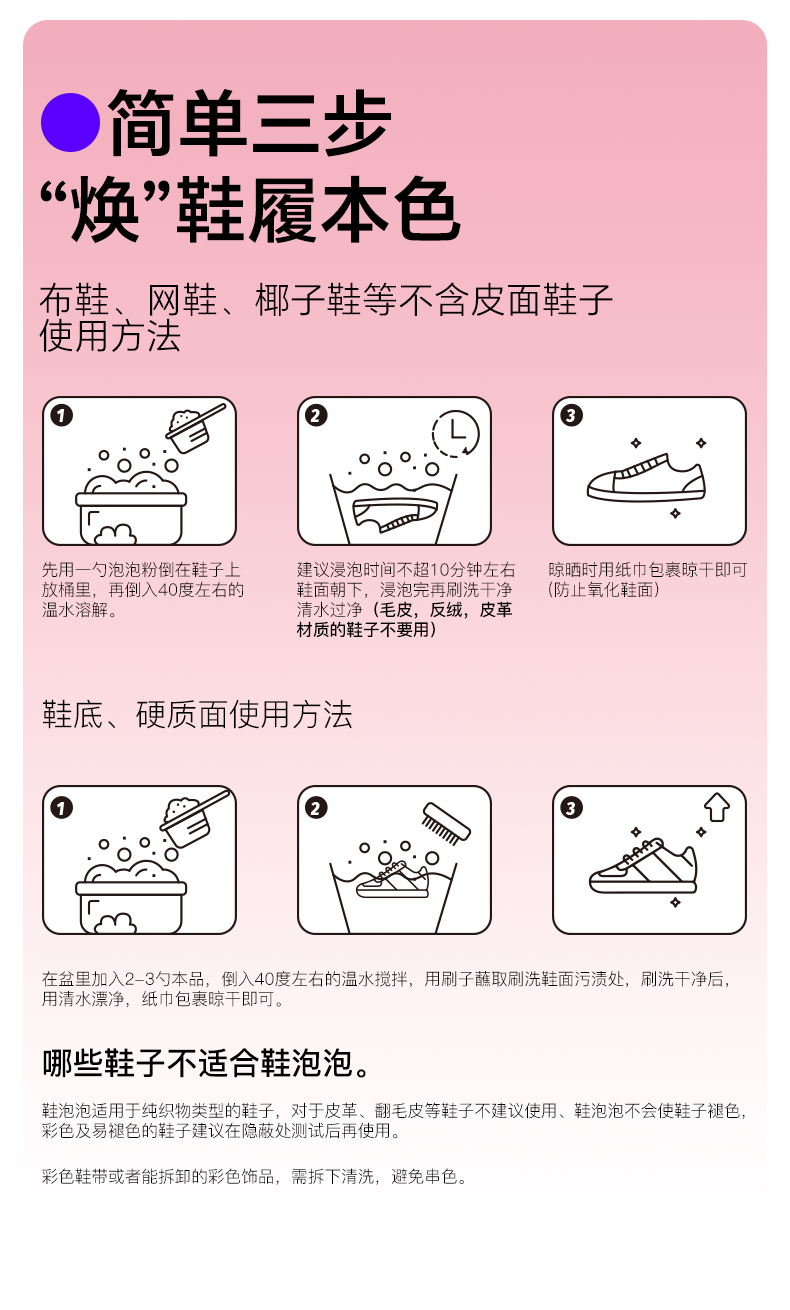 简单三步
“焕”鞋履本色

布鞋、网鞋、椰子鞋等不含皮面鞋子使用方法

1

2

3

先用一勺泡泡粉倒在鞋子上放桶里，再倒入40度左右的温水溶解。

建议浸泡时间不超10分钟左右鞋面朝下，浸泡完再刷洗干净清水过净（毛皮，反绒，皮革材质的鞋子不要用）

晾晒时用纸巾包裹晾干即可(防止氧化鞋面)

鞋底、硬质面使用方法

1

2

3

在盆里加入2-3勺本品，倒入40度左右的温水搅拌，用刷子蘸取刷洗鞋面污渍处，刷洗干净后，用清水漂净，纸巾包裹晾干即可。

哪些鞋子不适合鞋泡泡。

鞋泡泡适用于纯织物类型的鞋子，对于皮革、翻毛皮等鞋子不建议使用、鞋泡泡不会使鞋子褪色，彩色及易褪色的鞋子建议在隐蔽处测试后再使用。

彩色鞋带或者能拆卸的彩色饰品，需拆下清洗，避免串色。