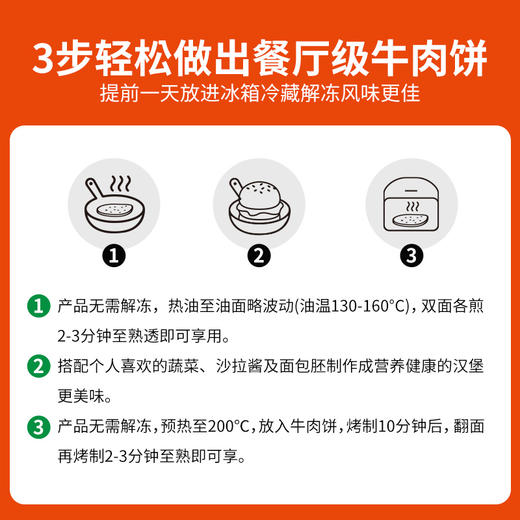 3步轻松做出餐厅级牛肉饼
提前一天放进冰箱冷藏解冻风味更佳

1

2

3

1 产品无需解冻，热油至油面略波动(油温130-160°C)，双面各煎2-3分钟至熟透即可享用。

2 搭配个人喜欢的蔬菜、沙拉酱及面包胚制作成营养健康的汉堡更美味。

3 产品无需解冻，预热至200°C，放入牛肉饼，烤制10分钟后，翻面再烤制2-3分钟至熟即可享。