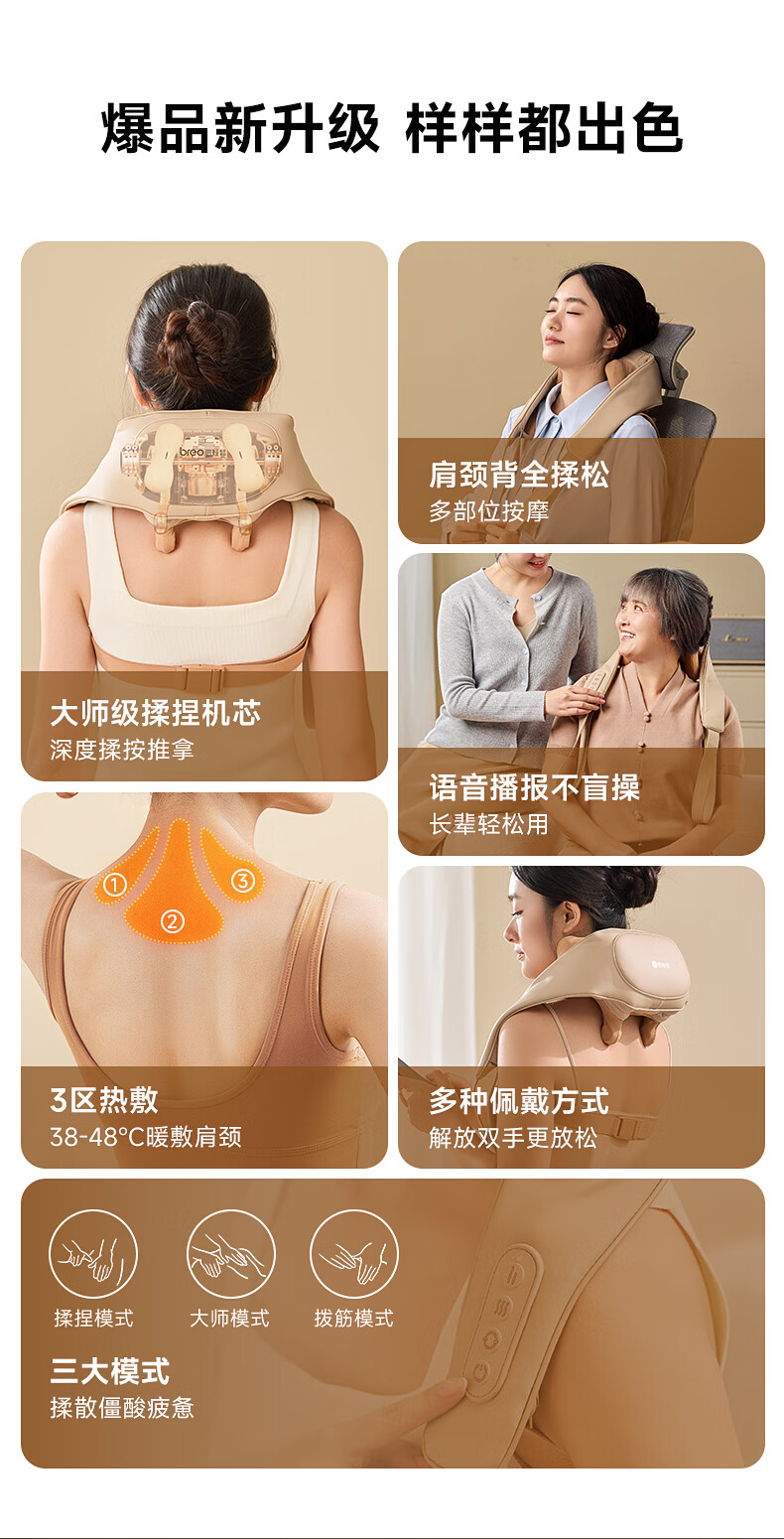 爆品新升级 样样都出色

breo

大师级揉捏机芯
深度揉按推拿

肩颈背全揉松
多部位按摩

语音播报不盲操
长辈轻松用

①
②
③

3区热敷
38-48°C暖敷肩颈

多种佩戴方式
解放双手更放松

揉捏模式
大师模式
拨筋模式

三大模式
揉散僵酸疲惫