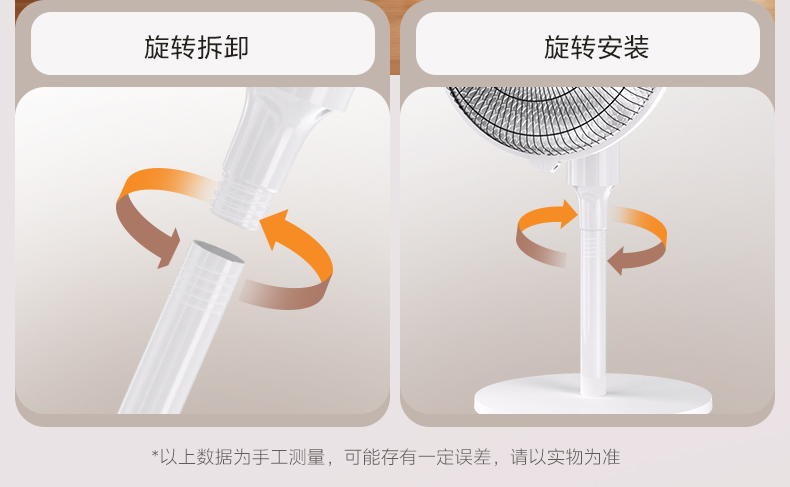 旋转拆卸

旋转安装

*以上数据为手工测量，可能存有一定误差，请以实物为准