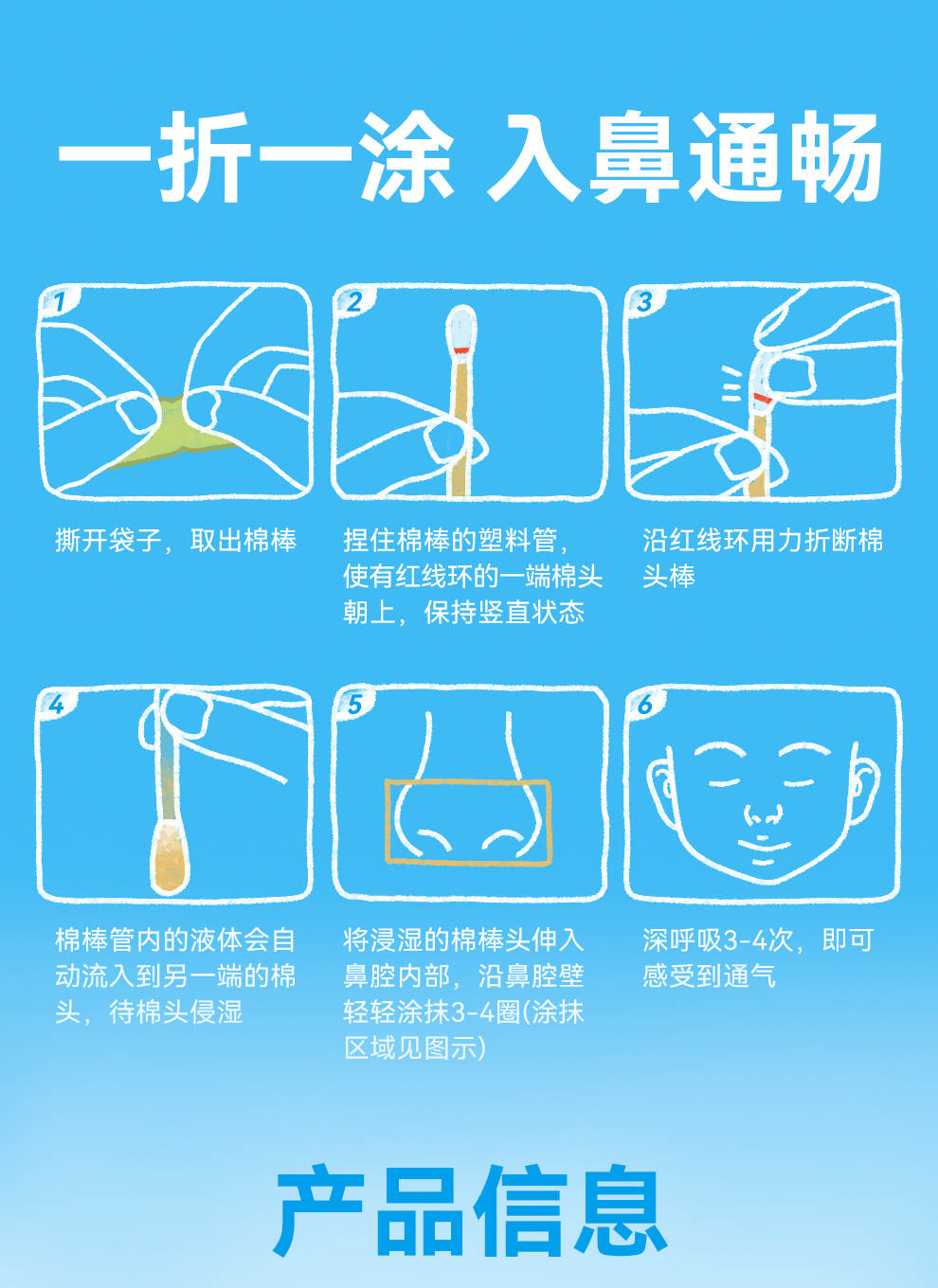 一折一涂 入鼻通畅

1

撕开袋子，取出棉棒

2

捏住棉棒的塑料管，使有红线环的一端棉头朝上，保持竖直状态

3

沿红线环用力折断棉头棒

4

棉棒管内的液体会自动流入到另一端的棉头，待棉头侵湿

5

将浸湿的棉棒头伸入鼻腔内部，沿鼻腔壁轻轻涂抹3-4圈(涂抹区域见图示)

6

深呼吸3-4次，即可感受到通气

产品信息