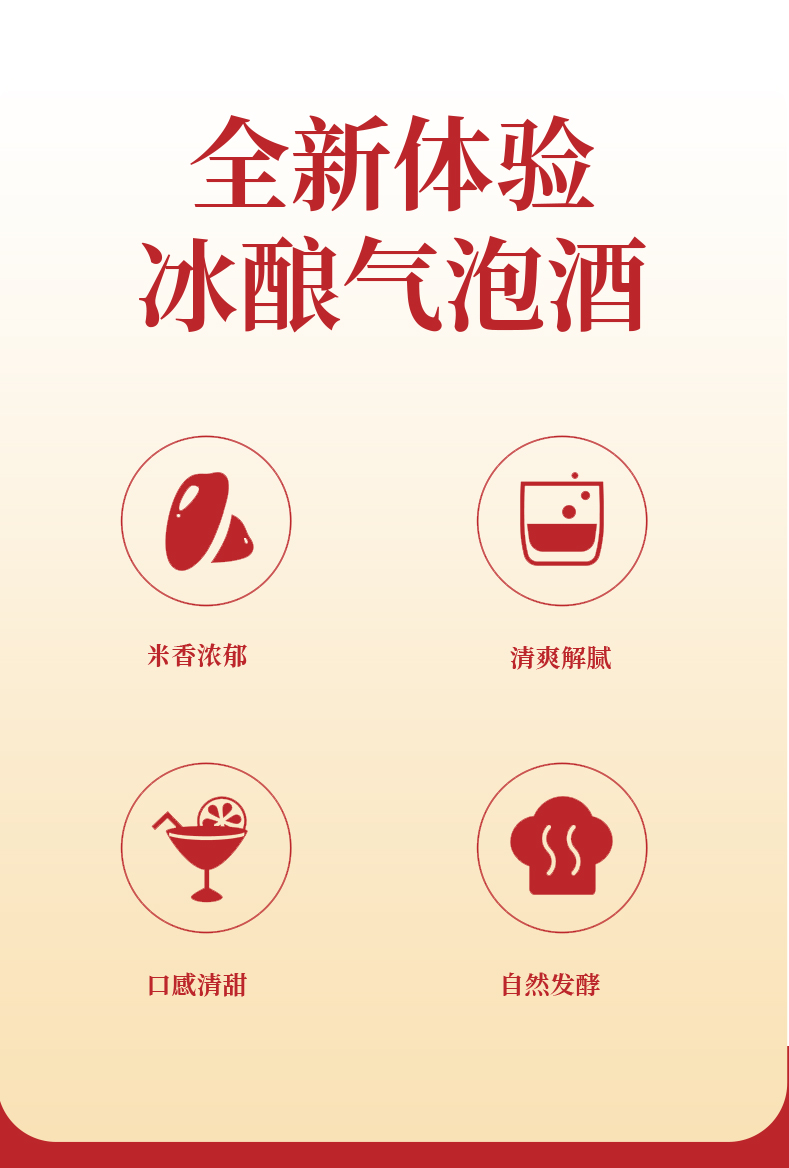 全新体验
冰酿气泡酒

米香浓郁

清爽解腻

口感清甜

自然发酵