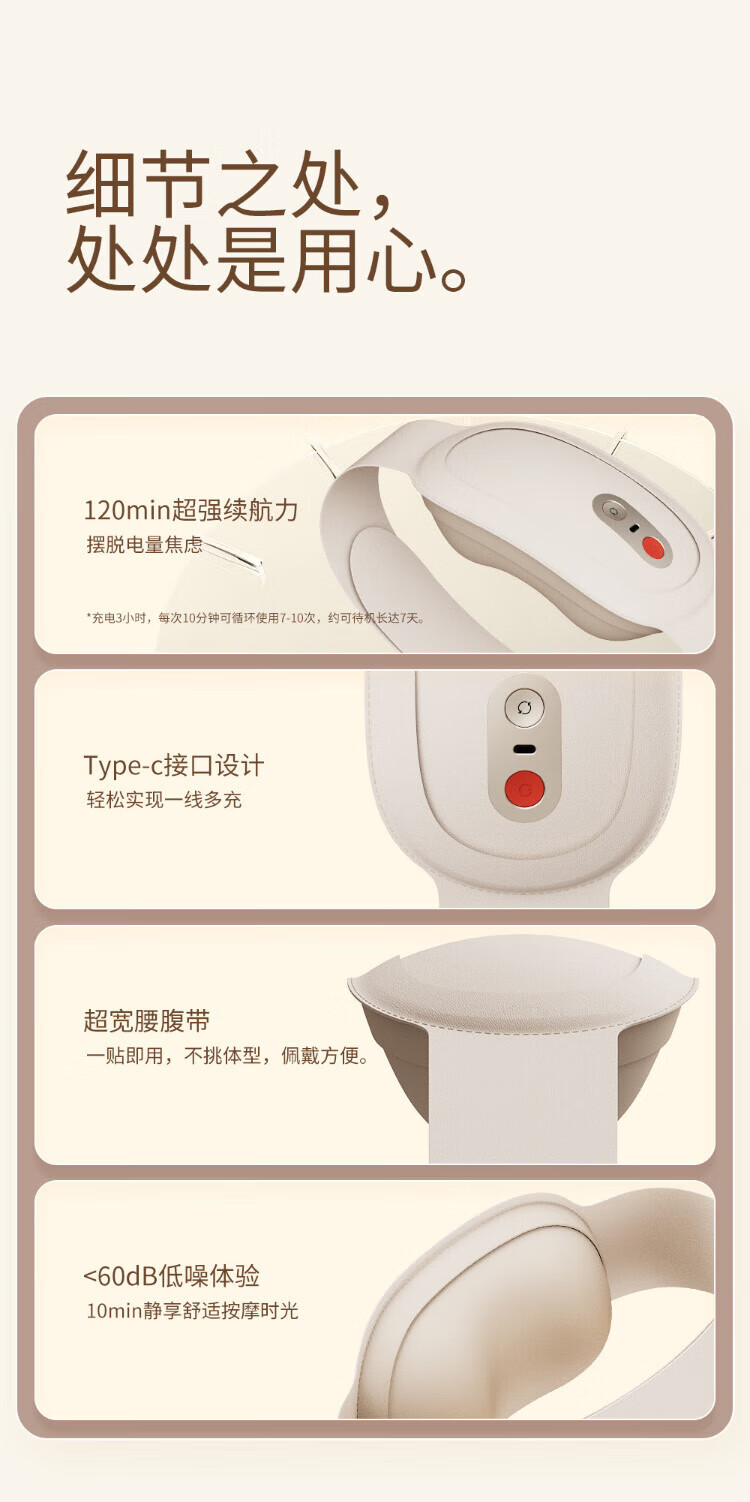 细节之处，
处处是用心。

120min超强续航力
摆脱电量焦虑

*充电3小时，每次10分钟可循环使用7-10次，约可待机长达7天。

Type-c接口设计
轻松实现一线多充

超宽腰腹带
一贴即用，不挑体型，佩戴方便。

<60dB低噪体验
10min静享舒适按摩时光