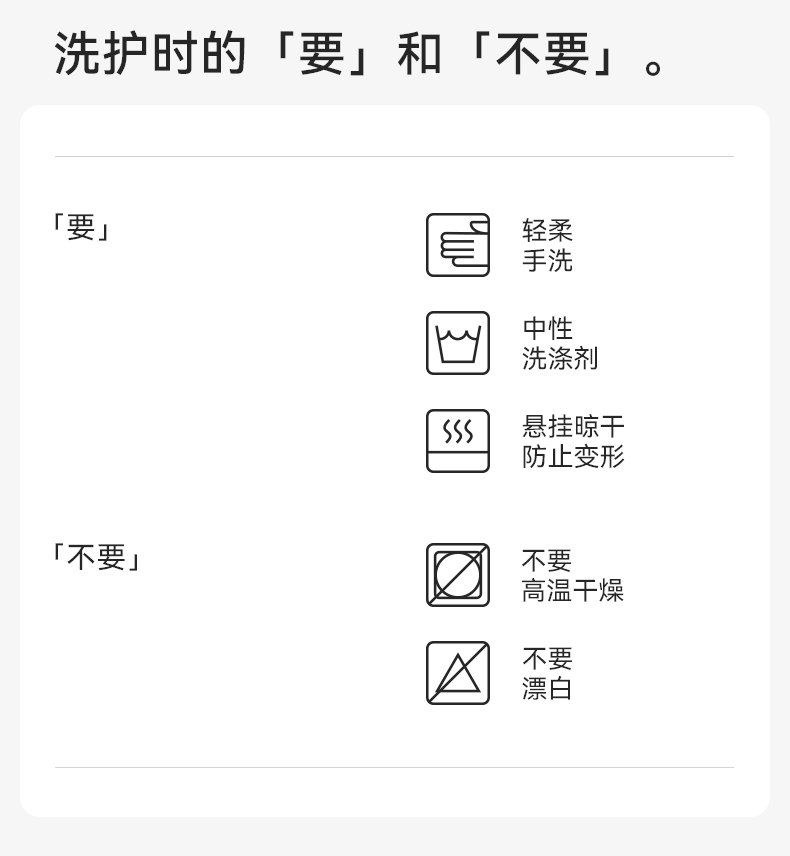 洗护时的「要」和「不要」。

「要」

轻柔
手洗

中性
洗涤剂

悬挂晾干
防止变形

「不要」

不要
高温干燥

不要
漂白