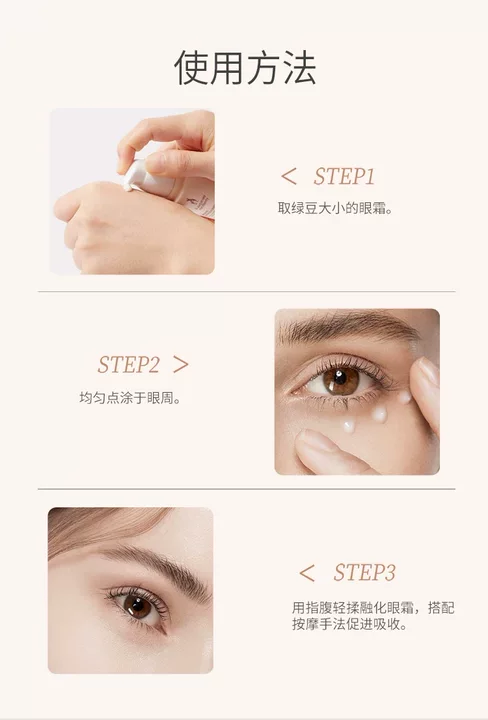 使用方法

< STEP1

取绿豆大小的眼霜。

STEP2 >

均匀点涂于眼周。

< STEP3

用指腹轻揉融化眼霜，搭配按摩手法促进吸收。