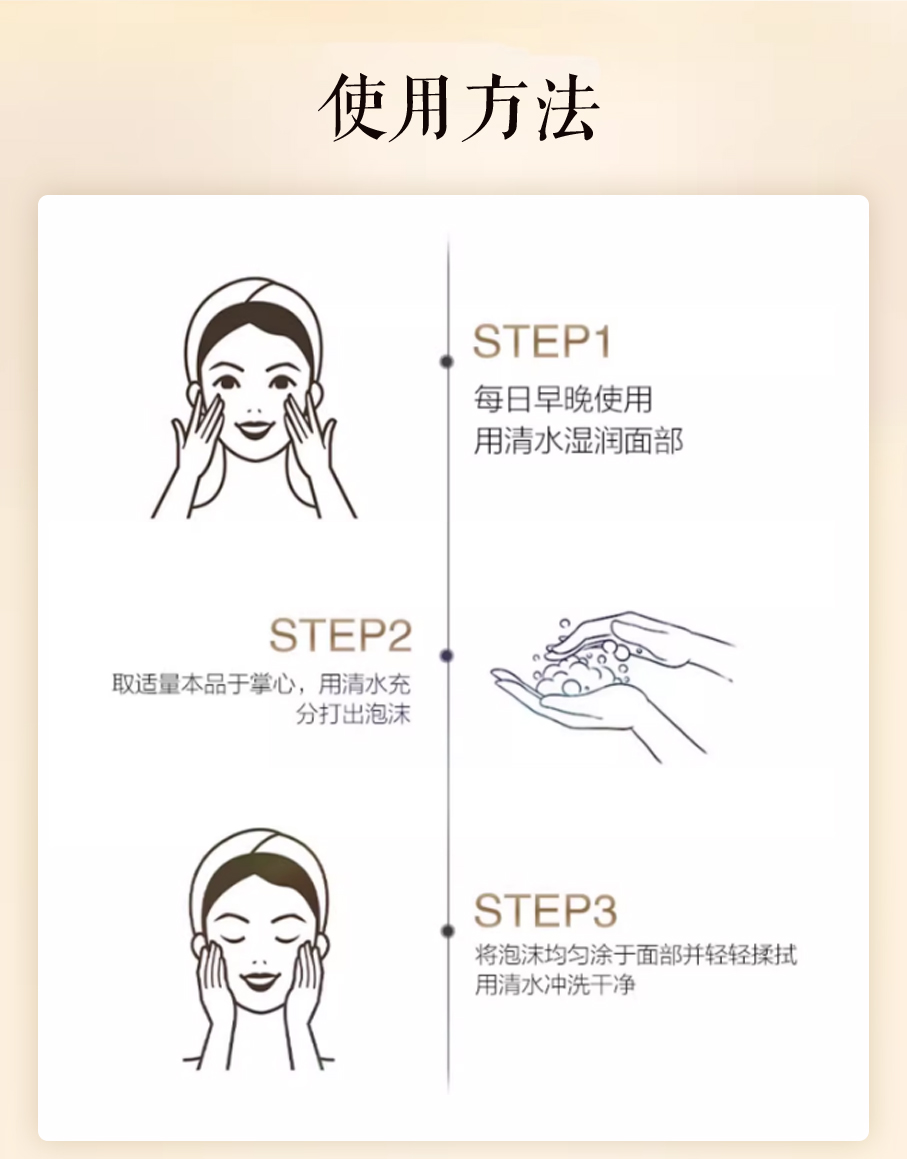 使用方法

STEP1
每日早晚使用
用清水湿润面部

STEP2
取适量本品于掌心，用清水充分打出泡沫

STEP3
将泡沫均匀涂于面部并轻轻揉拭
用清水冲洗干净