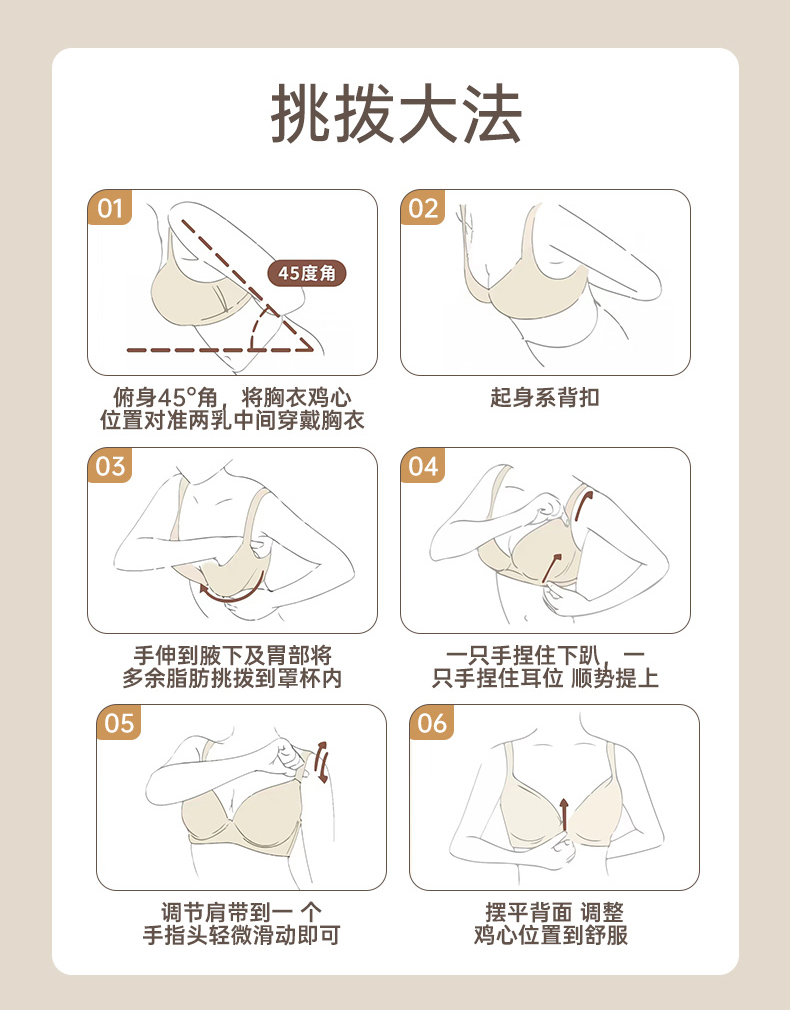 挑拨大法

01

45度角

俯身45°角，将胸衣鸡心位置对准两乳中间穿戴胸衣

02

起身系背扣

03

手伸到腋下及胃部将多余脂肪挑拨到罩杯内

04

一只手捏住下趴，一只手捏住耳位 顺势提上

05

调节肩带到一 个手指头轻微滑动即可

06

摆平背面 调整鸡心位置到舒服