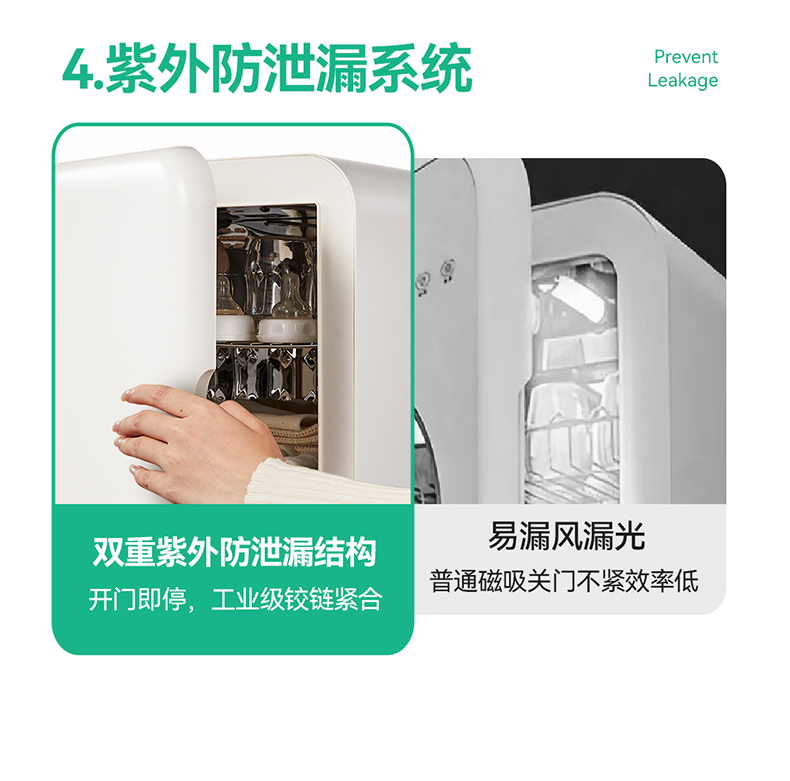 4.紫外防泄漏系统

Prevent Leakage

双重紫外防泄漏结构

开门即停，工业级铰链紧合

易漏风漏光

普通磁吸关门不紧效率低