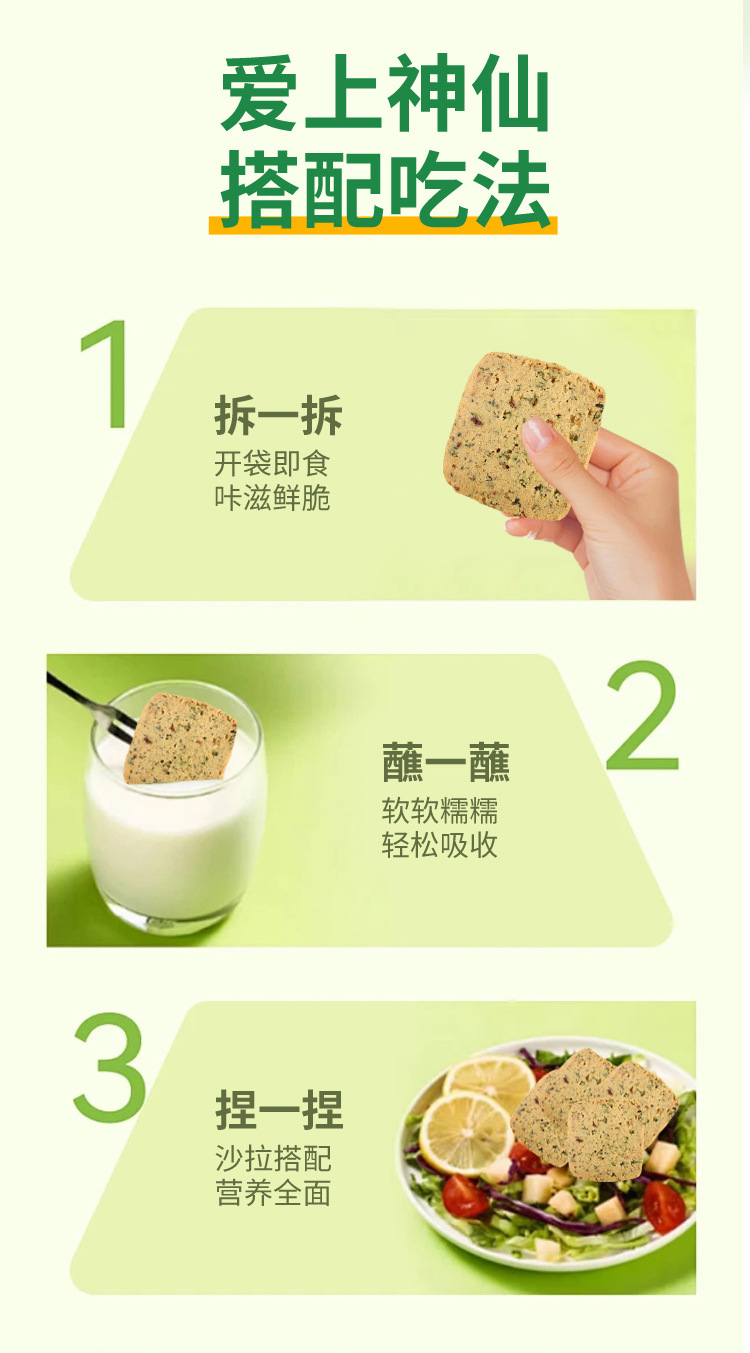 爱上神仙
搭配吃法

1

拆一拆
开袋即食
咔滋鲜脆

2

蘸一蘸
软软糯糯
轻松吸收

3

捏一捏
沙拉搭配
营养全面