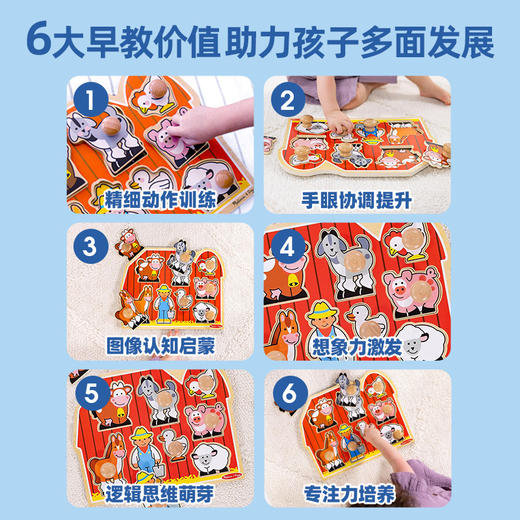 6大早教价值 助力孩子多面发展

1
精细动作训练

2
手眼协调提升

3
图像认知启蒙

4
想象力激发

5
逻辑思维萌芽

6
专注力培养