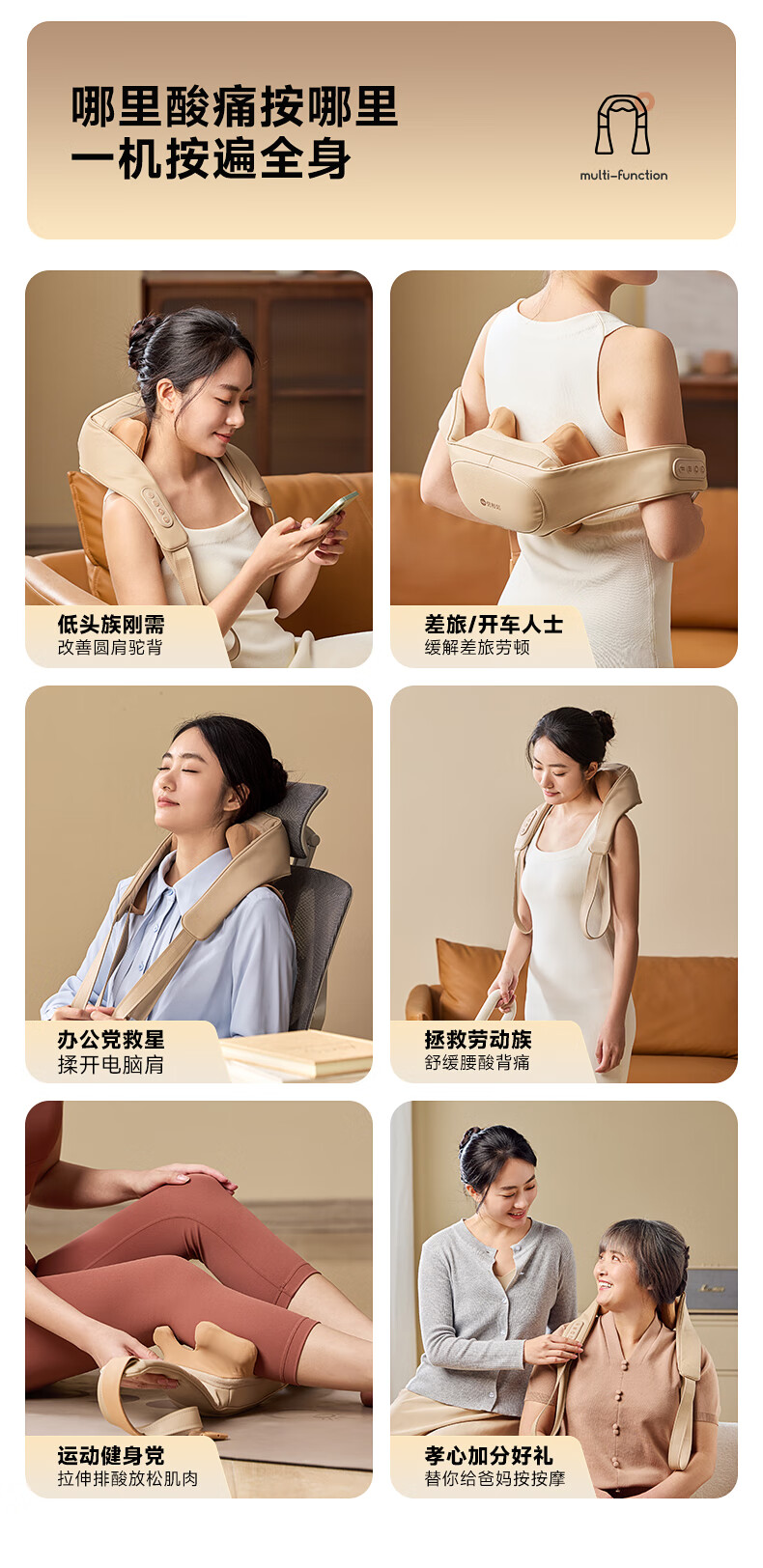 哪里酸痛按哪里
一机按遍全身

multi-function

低头族刚需
改善圆肩驼背

差旅/开车人士
缓解差旅劳顿

办公党救星
揉开电脑肩

拯救劳动族
舒缓腰酸背痛

运动健身党
拉伸排酸放松肌肉

孝心加分好礼
替你给爸妈按按摩