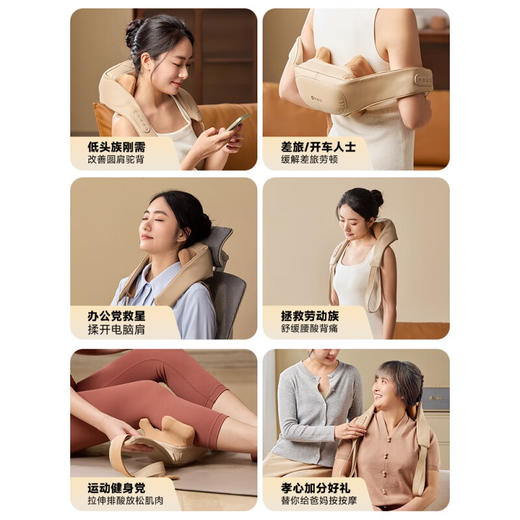 低头族刚需
改善圆肩驼背

差旅/开车人士
缓解差旅劳顿

办公党救星
揉开电脑肩

拯救劳动族
舒缓腰酸背痛

运动健身党
拉伸排酸放松肌肉

孝心加分好礼
替你给爸妈按按摩