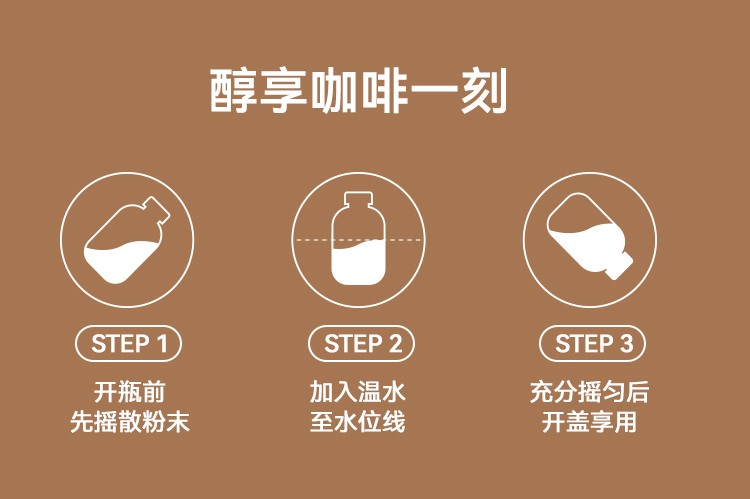 醇享咖啡一刻

STEP 1
开瓶前
先摇散粉末

STEP 2
加入温水
至水位线

STEP 3
充分摇匀后
开盖享用