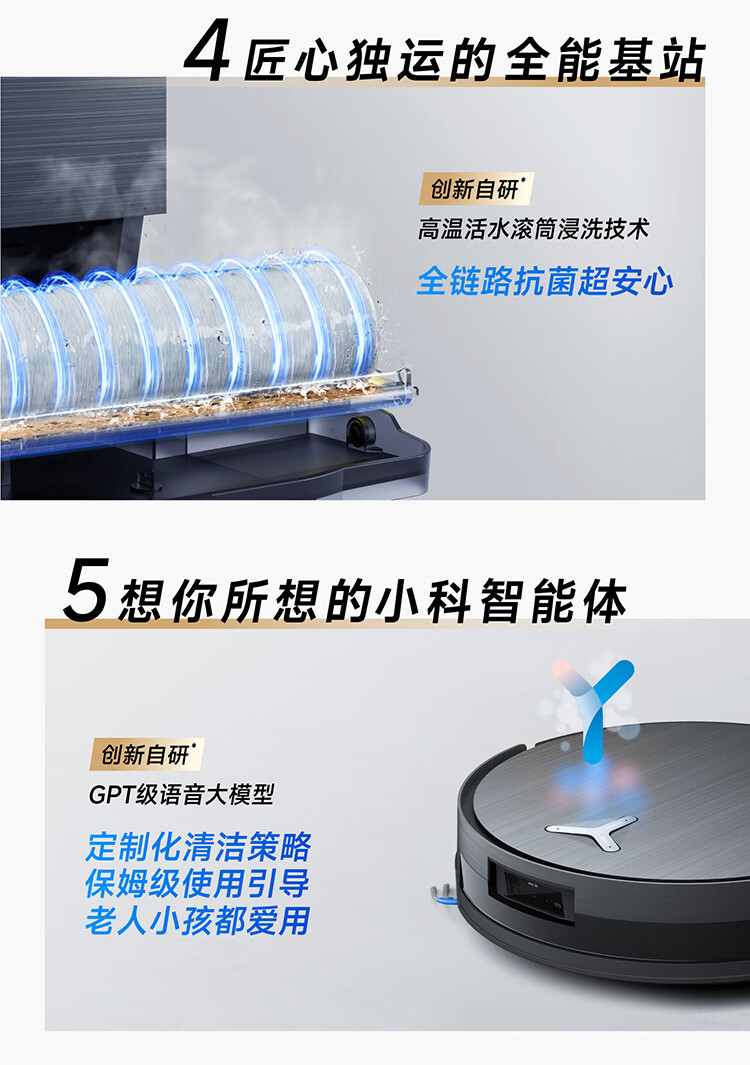 4 匠心独运的全能基站

创新自研*

高温活水滚筒浸洗技术

全链路抗菌超安心

5 想你所想的小科智能体

创新自研*

GPT级语音大模型

定制化清洁策略
保姆级使用引导
老人小孩都爱用