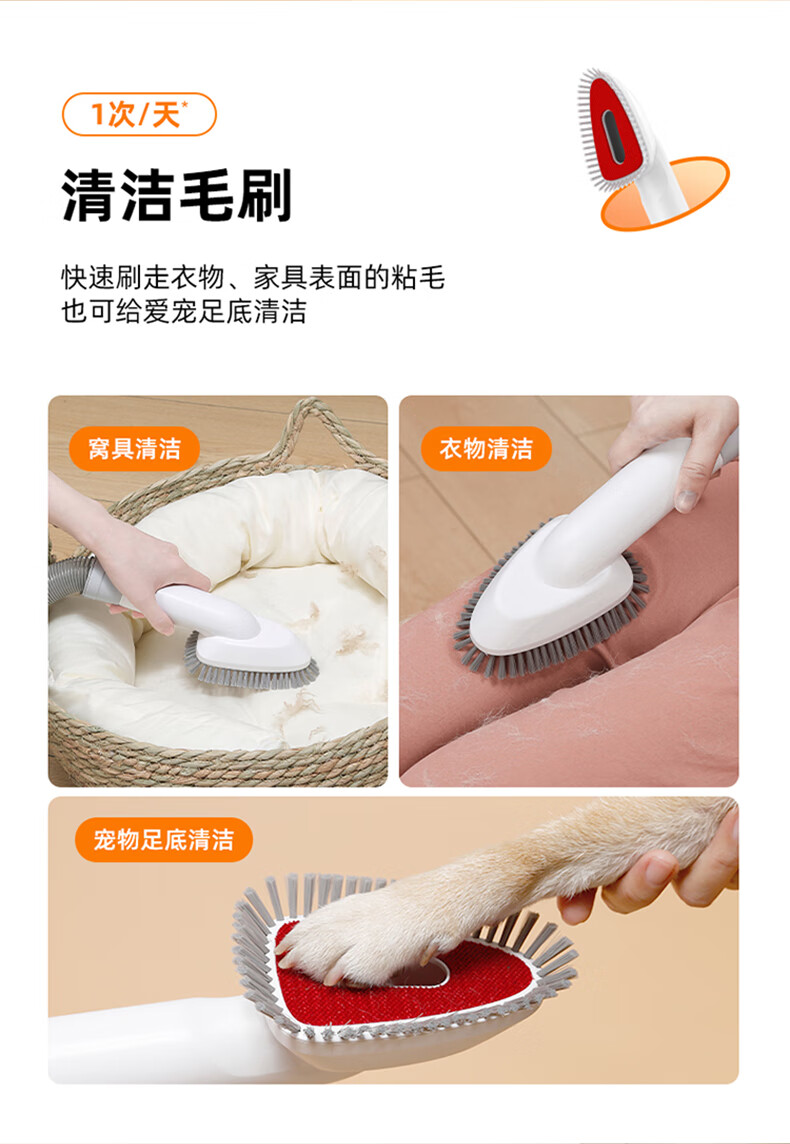 1次/天*

清洁毛刷

快速刷走衣物、家具表面的粘毛
也可给爱宠足底清洁

窝具清洁

衣物清洁

宠物足底清洁