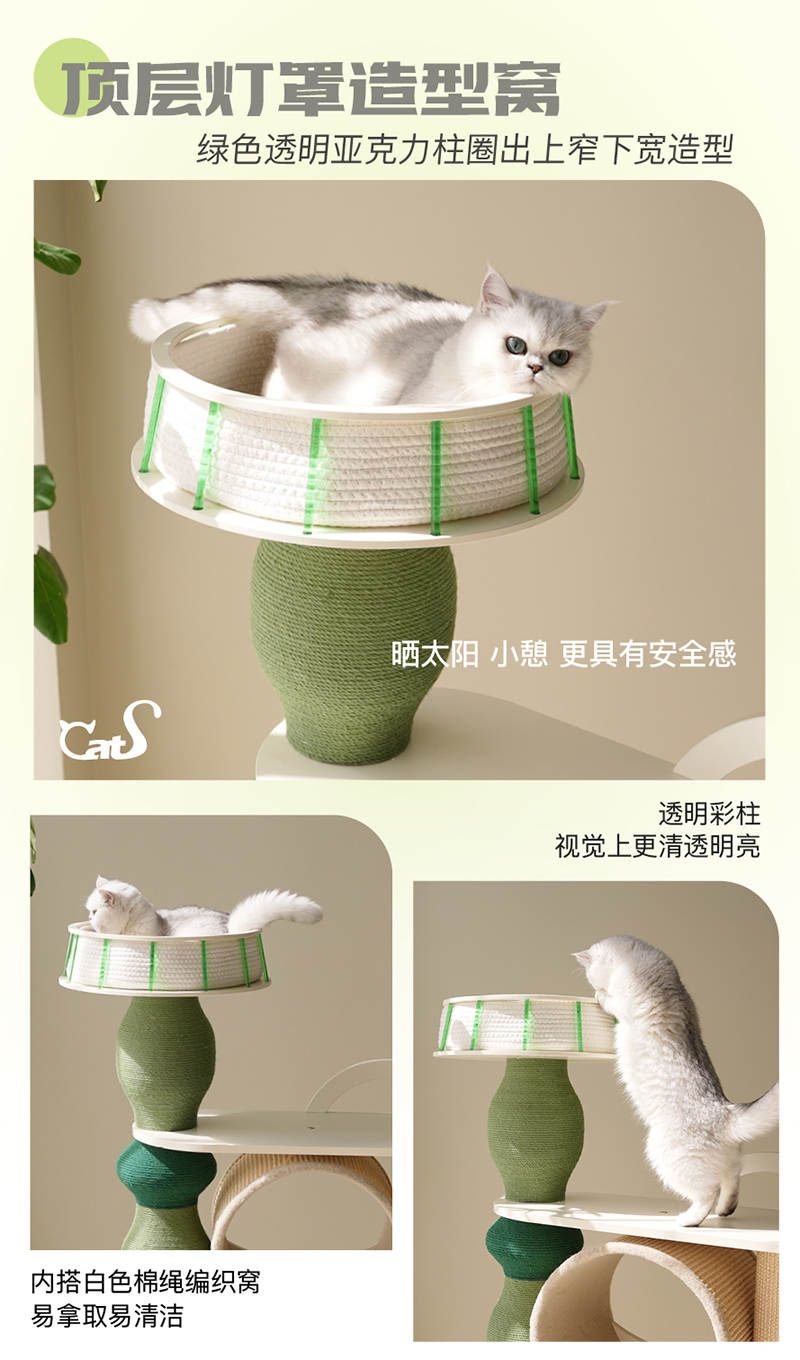 顶层灯罩造型窝

绿色透明亚克力柱圈出上窄下宽造型

晒太阳 小憩 更具有安全感

CatS

透明彩柱
视觉上更清透明亮

内搭白色棉绳编织窝
易拿取易清洁