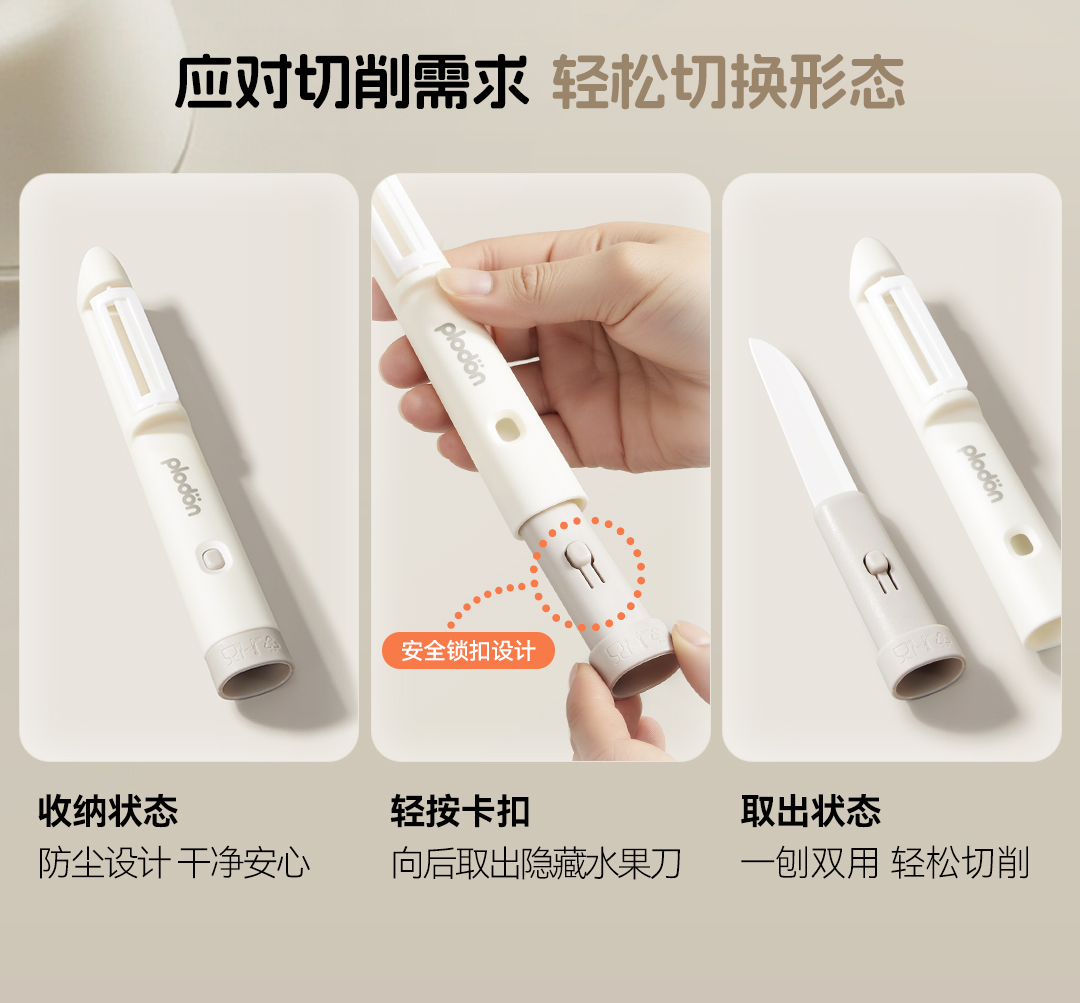 应对切削需求 轻松切换形态

plodön

plodön

安全锁扣设计

plodön

收纳状态
防尘设计 干净安心

轻按卡扣
向后取出隐藏水果刀

取出状态
一刨双用 轻松切削