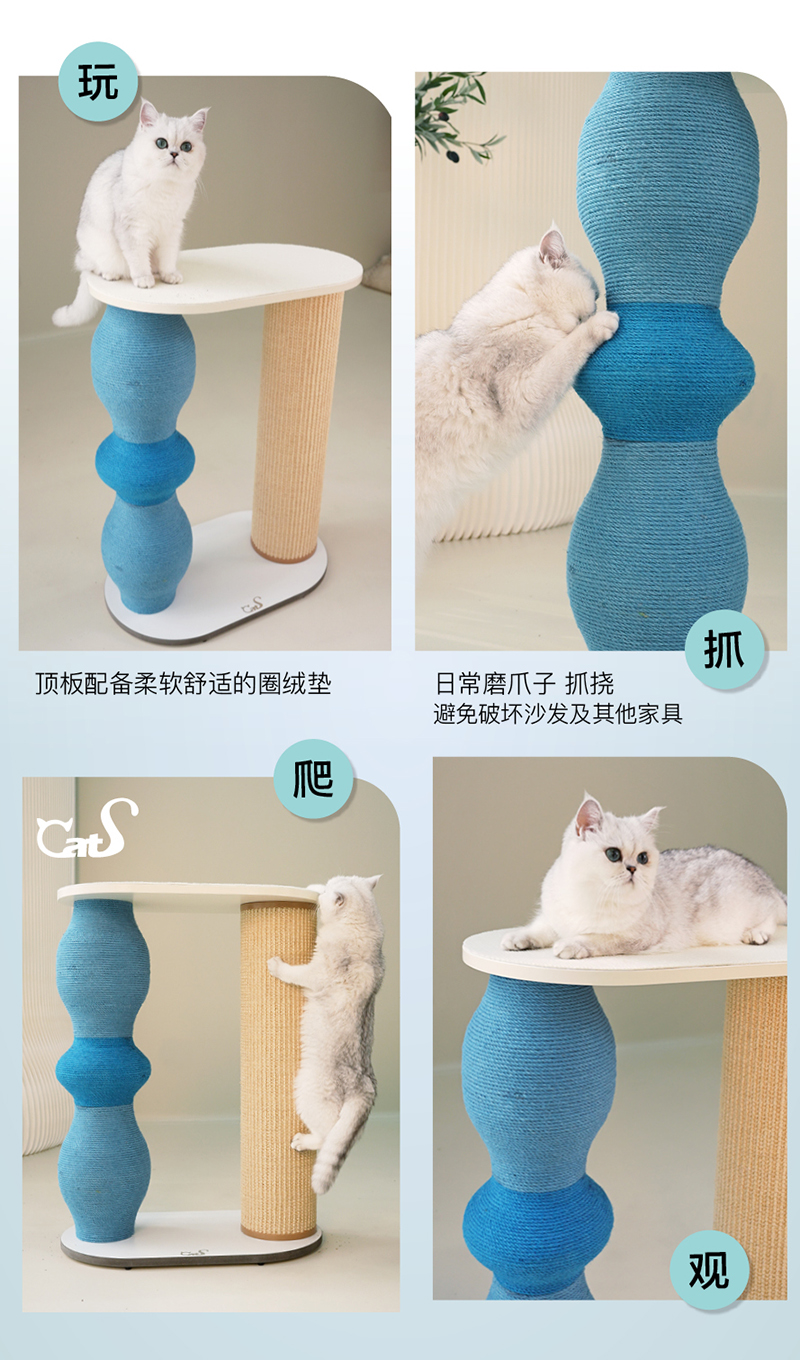 玩

CatS

顶板配备柔软舒适的圈绒垫

抓

日常磨爪子 抓挠
避免破坏沙发及其他家具

爬

CatS

CatS

观