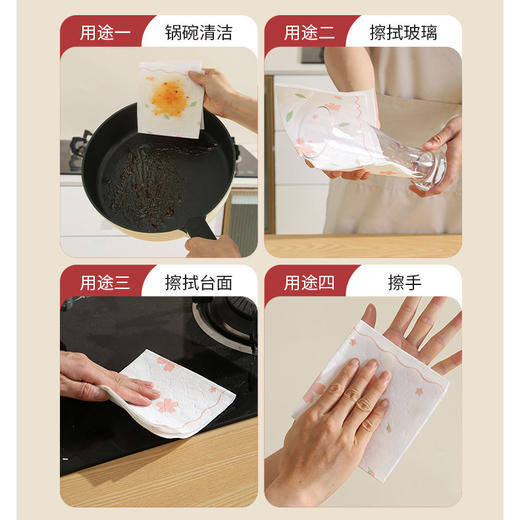 用途一 锅碗清洁

用途二 擦拭玻璃

用途三 擦拭台面

用途四 擦手